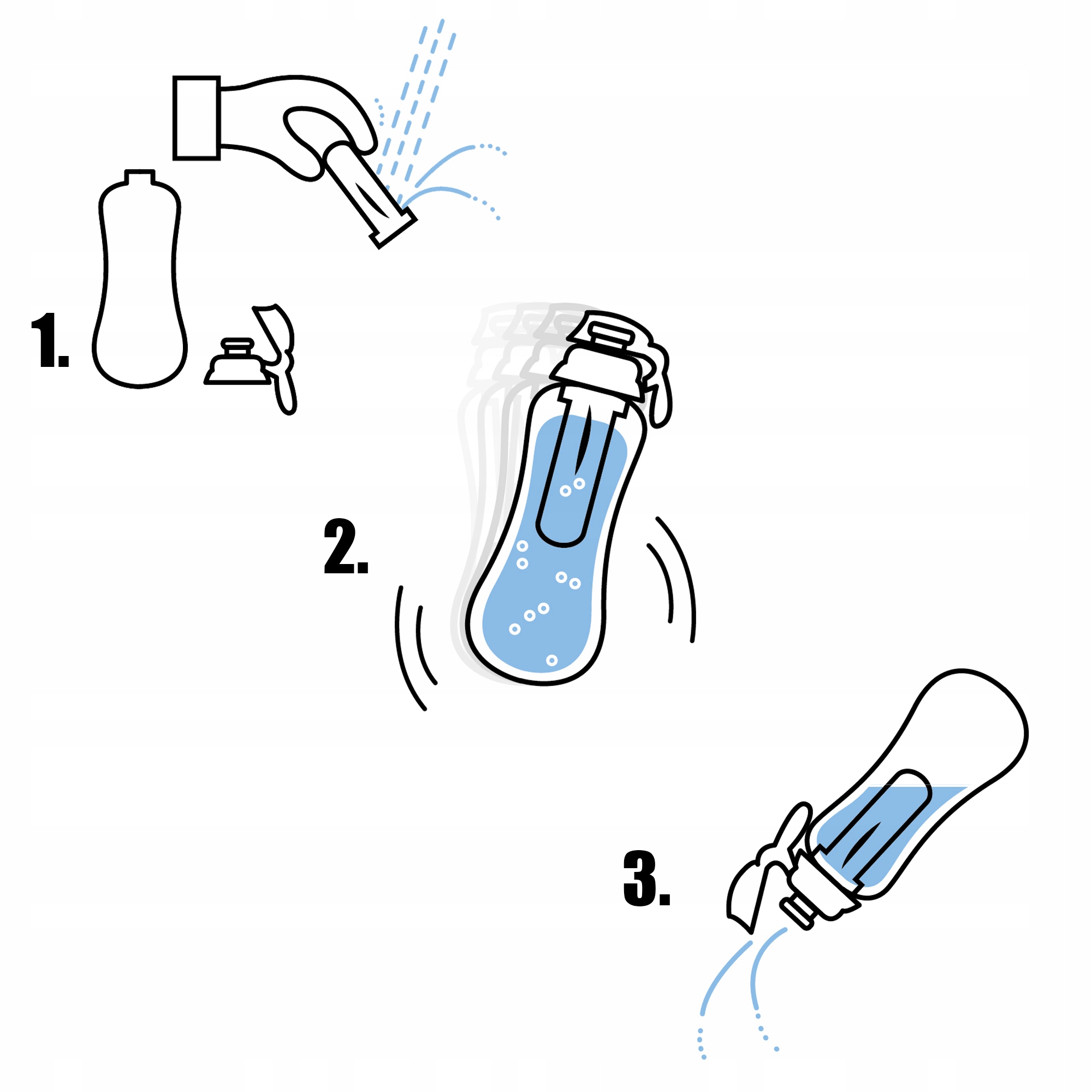 1.

2.

3.