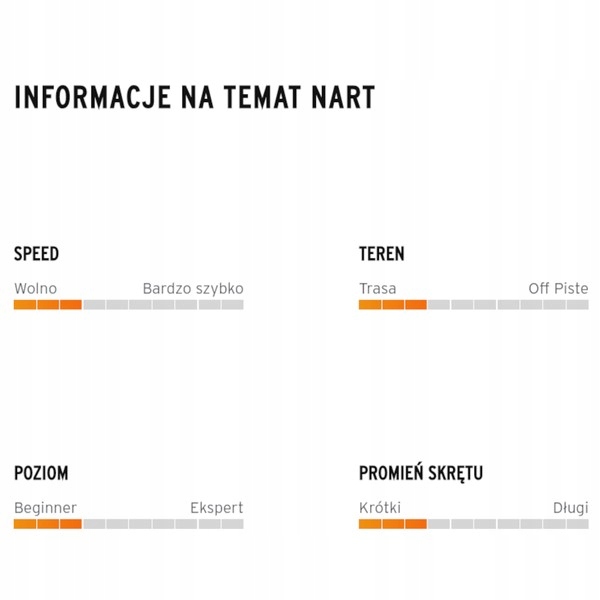 INFORMACJE NA TEMAT NART

SPEED

Wolno Bardzo szybko

TEREN

Trasa Off Piste

POZIOM

Beginner Ekspert

PROMIEŃ SKRĘTU

Krótki Długi