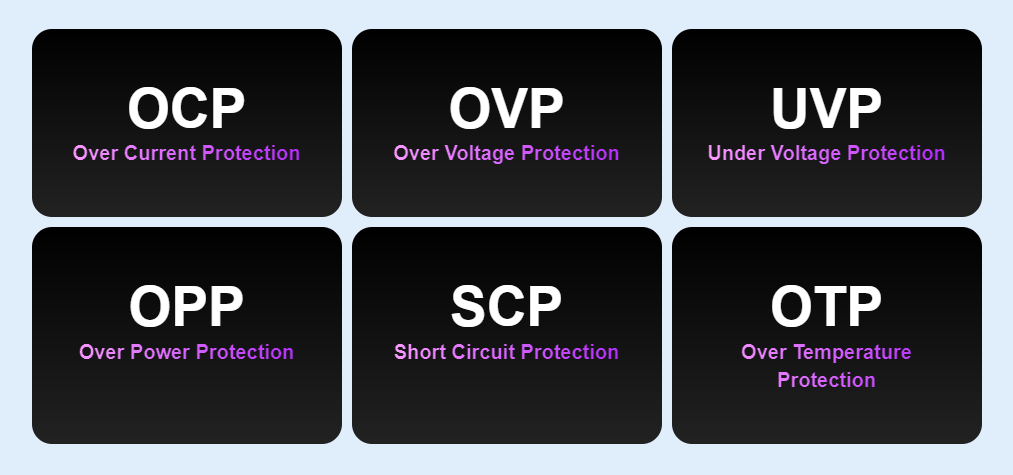 OCP
Over Current Protection

OVP
Over Voltage Protection

UVP
Under Voltage Protection

OPP
Over Power Protection

SCP
Short Circuit Protection

OTP
Over Temperature Protection