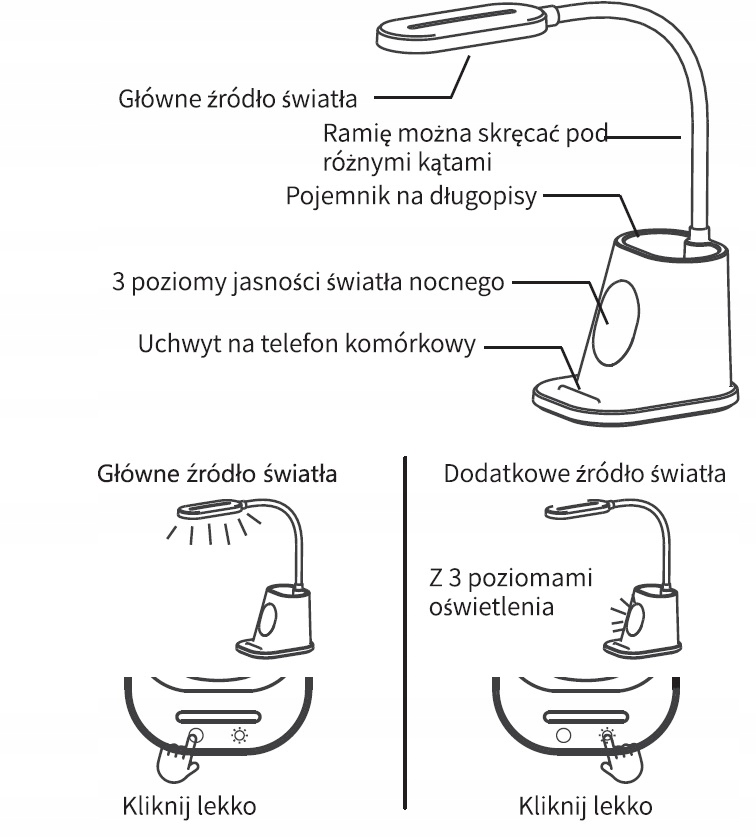 Główne źródło światła

Ramię można skręcać pod różnymi kątami

Pojemnik na długopisy

3 poziomy jasności światła nocnego

Uchwyt na telefon komórkowy

Główne źródło światła

Kliknij lekko

Dodatkowe źródło światła

Z 3 poziomami oświetlenia

Kliknij lekko