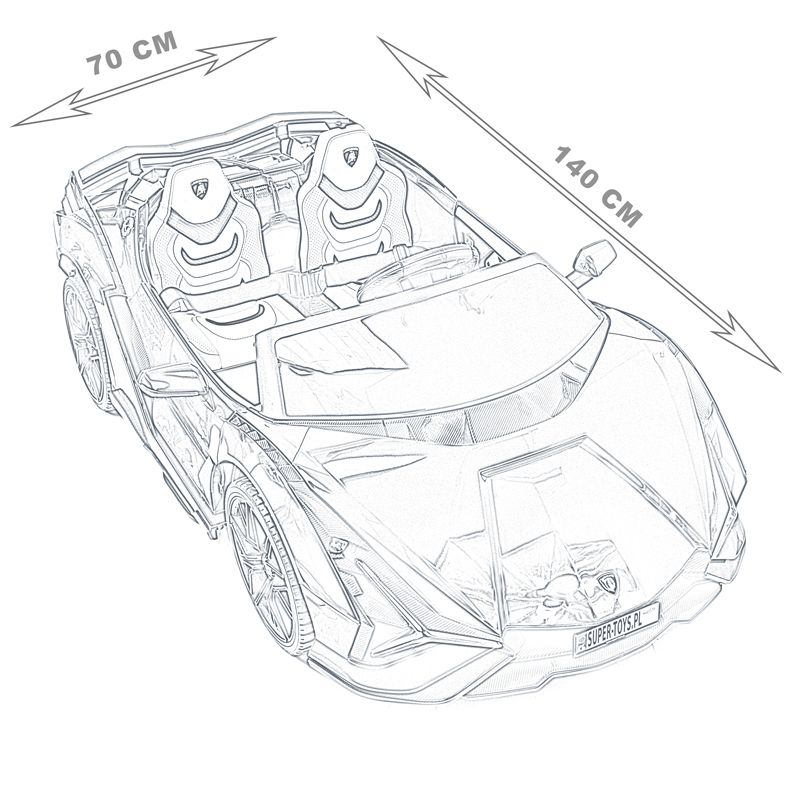 70 CM

140 CM

SUPER-TOYS.PL