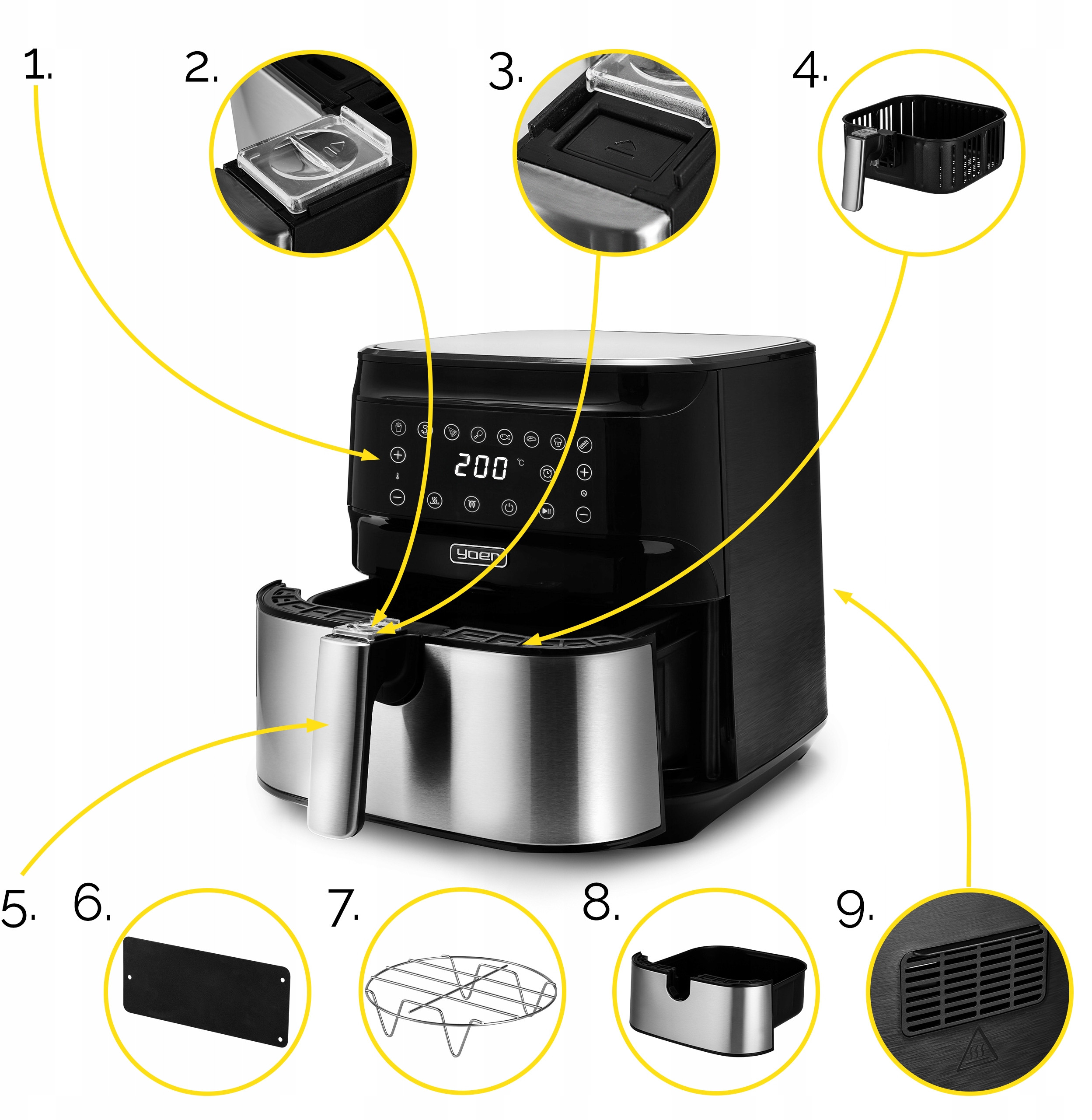 1.

2.

3.

4.

200 °C

yoer

5.

6.

7.

8.

9.