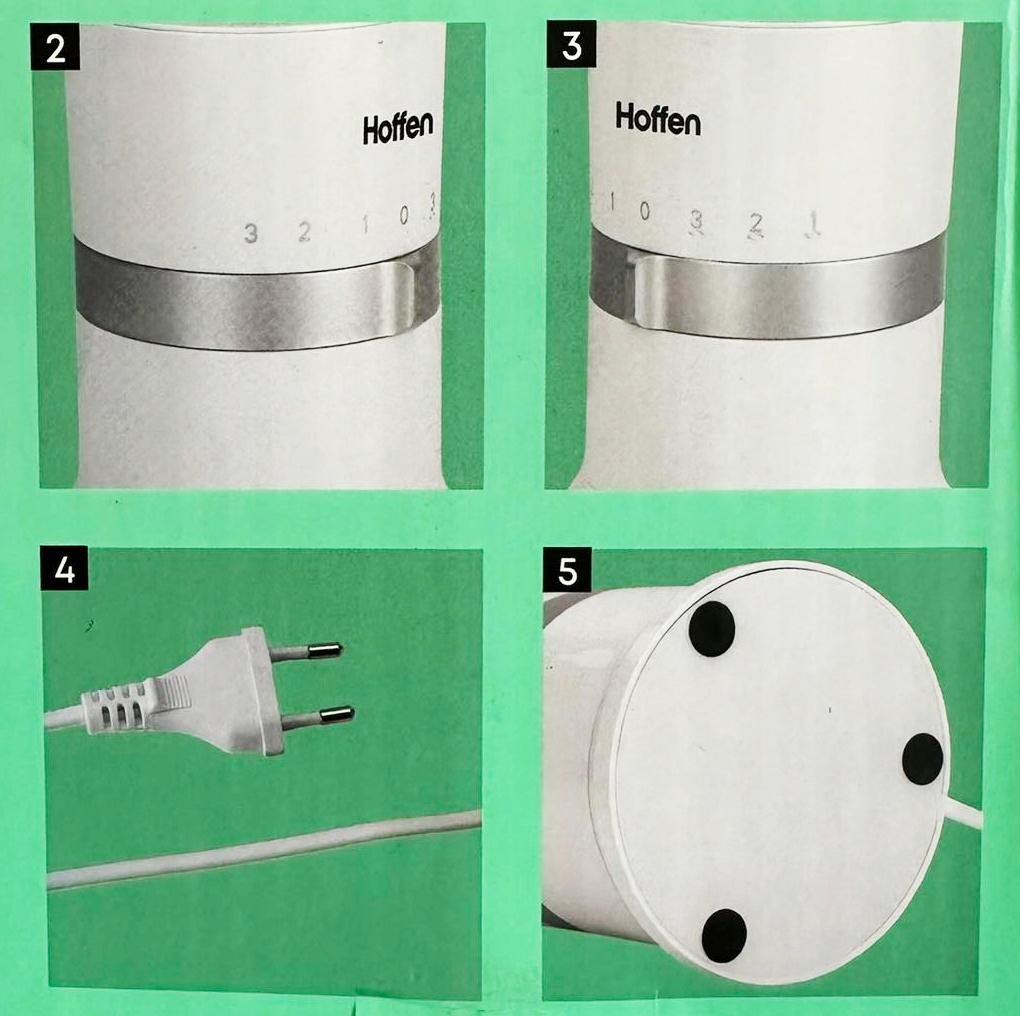 2

Hoffen

3 2 1 0 3

3

Hoffen

1 0 3 2 1

4

5