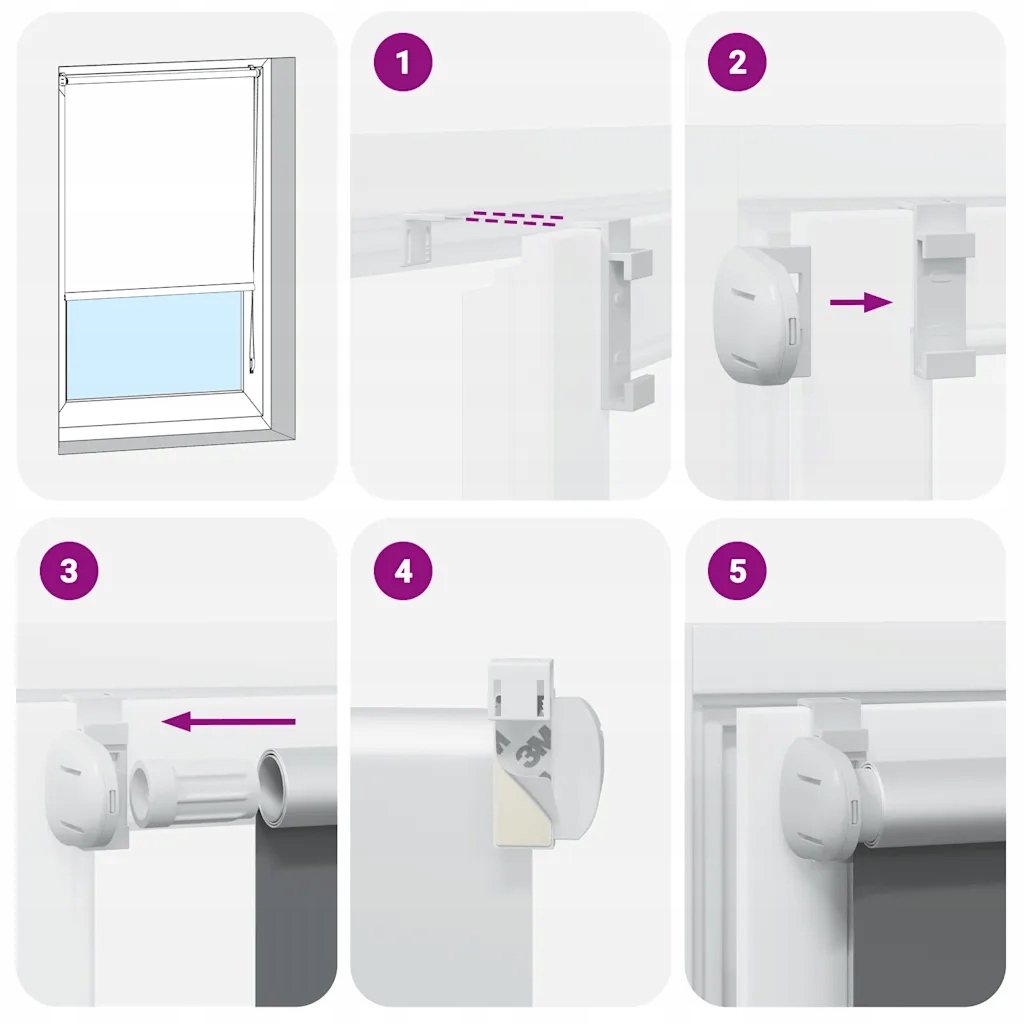 1

2

3

4

5