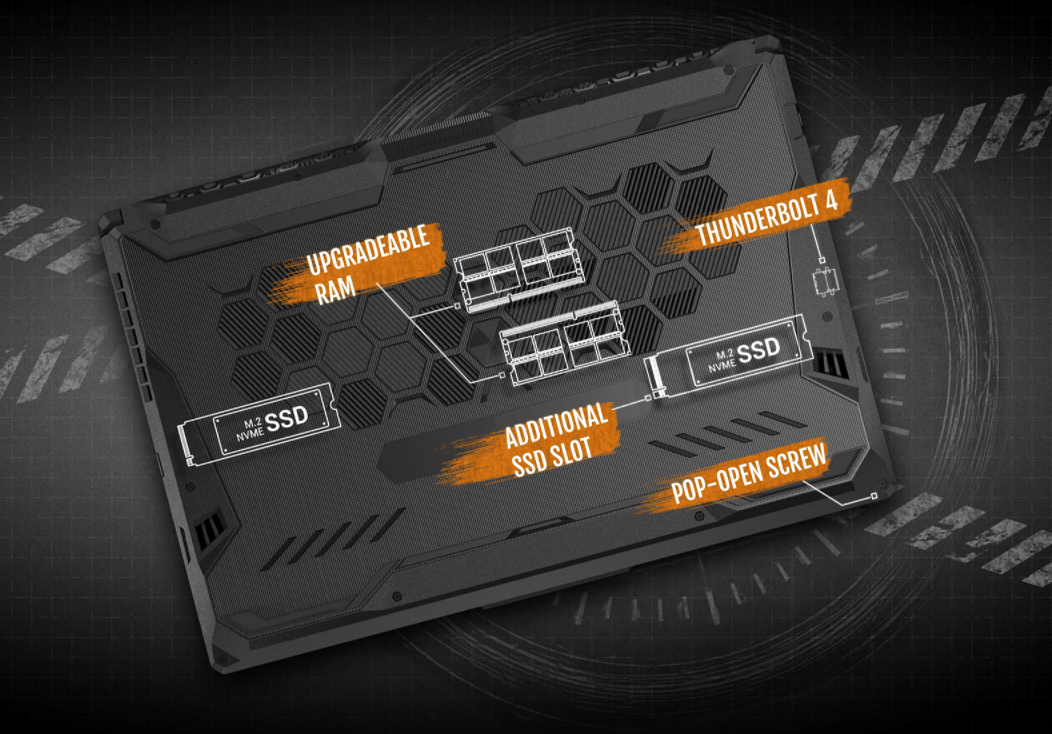 UPGRADEABLE RAM

THUNDERBOLT 4

M.2 NVME SSD

M.2 NVME SSD

ADDITIONAL SSD SLOT

POP-OPEN SCREW