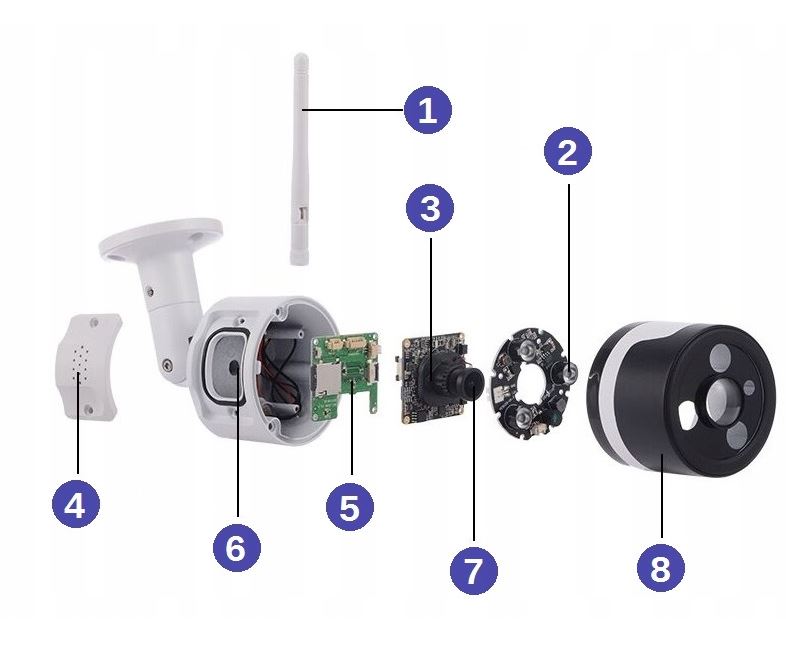 1
2
3
4
5
6
7
8