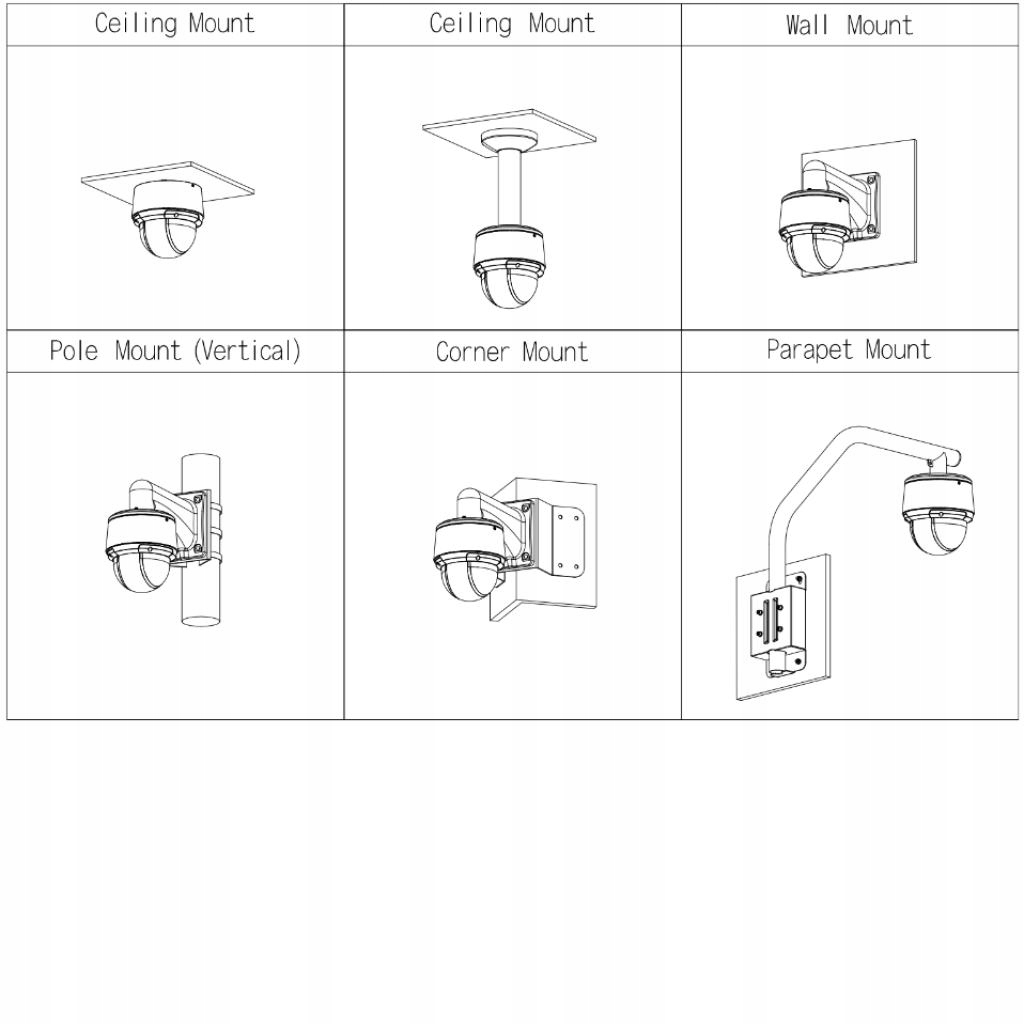 | Ceiling Mount | Ceiling Mount | Wall Mount |
|---|---|---|
| | | |
| Pole Mount (Vertical) | Corner Mount | Parapet Mount |
| | | |