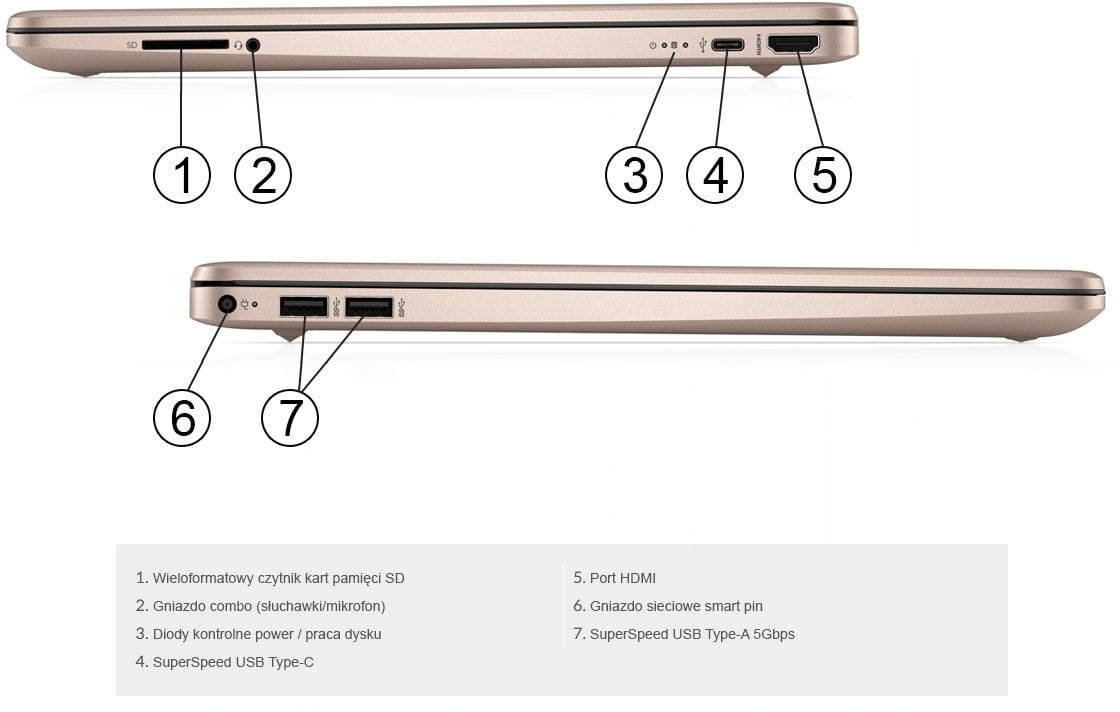 SD

HDMI

1 2 3 4 5

6 7

1. Wieloformatowy czytnik kart pamięci SD
2. Gniazdo combo (słuchawki/mikrofon)
3. Diody kontrolne power / praca dysku
4. SuperSpeed USB Type-C

5. Port HDMI
6. Gniazdo sieciowe smart pin
7. SuperSpeed USB Type-A 5Gbps