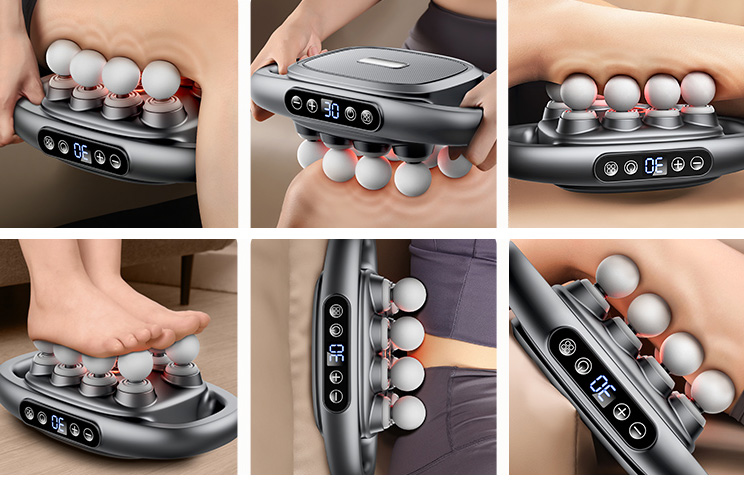 30

30

30

30

30

30