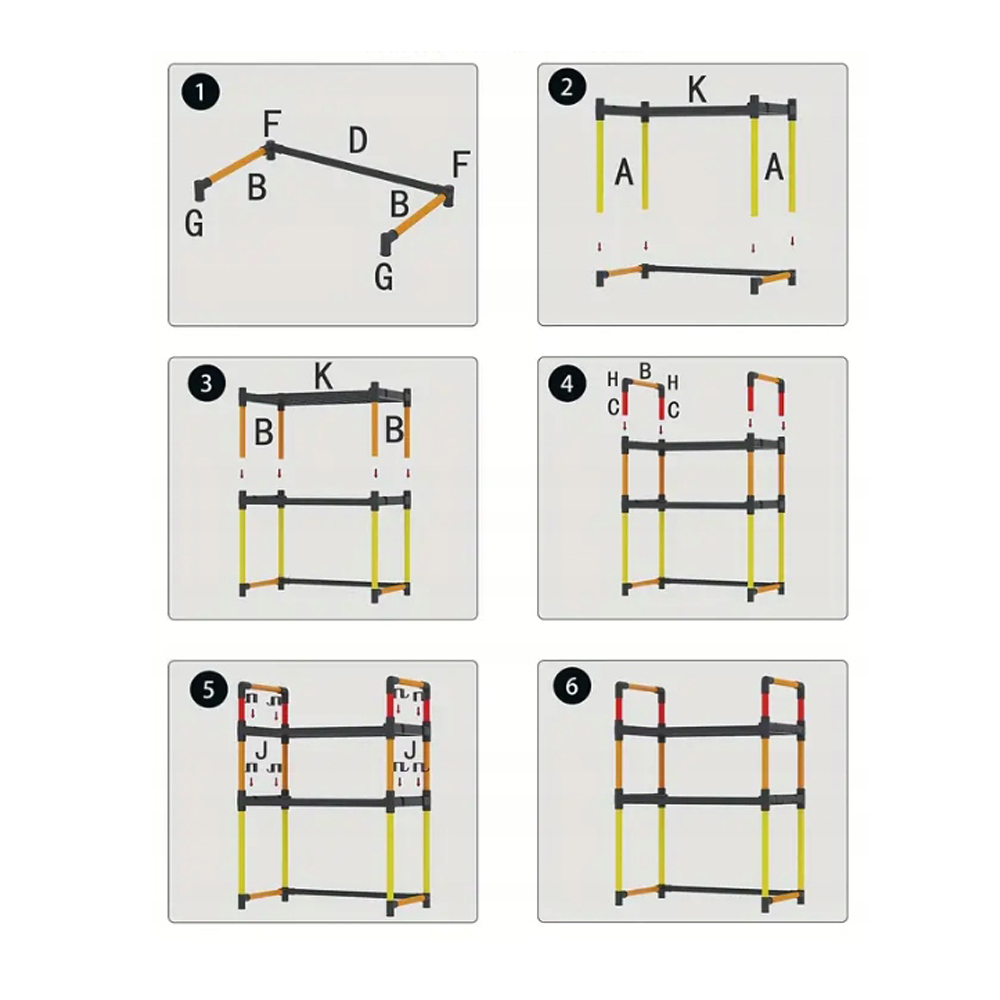 1
F
D
F
B
B
G
G

2
K
A
A

3
K
B
B

4
H
B
H
C
C

5
J
J

6