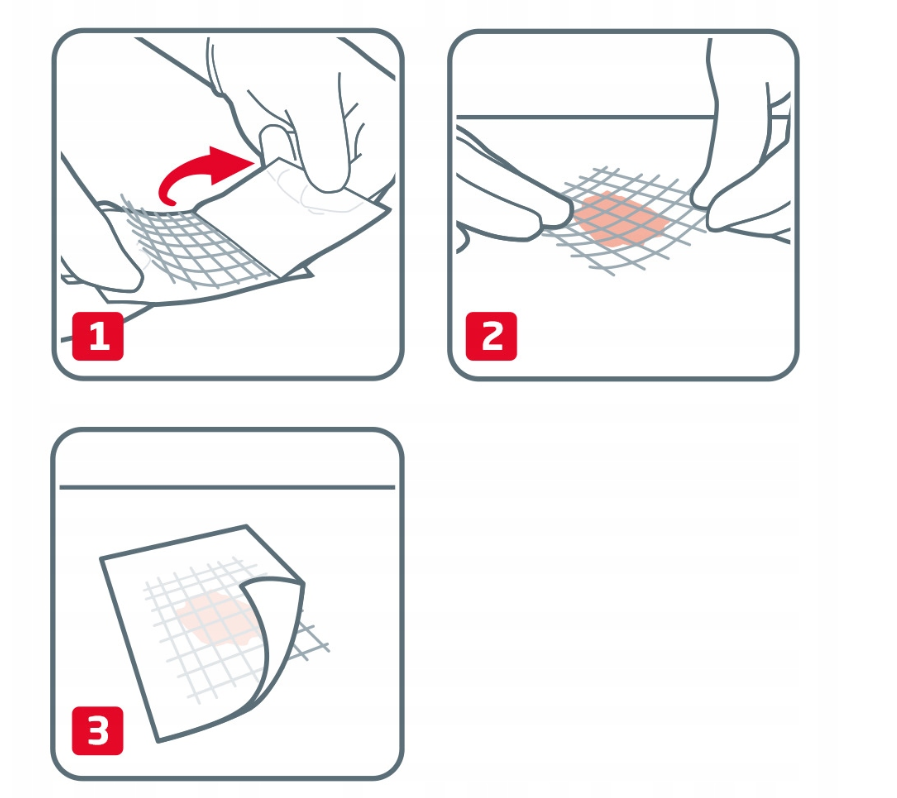 1

2

3