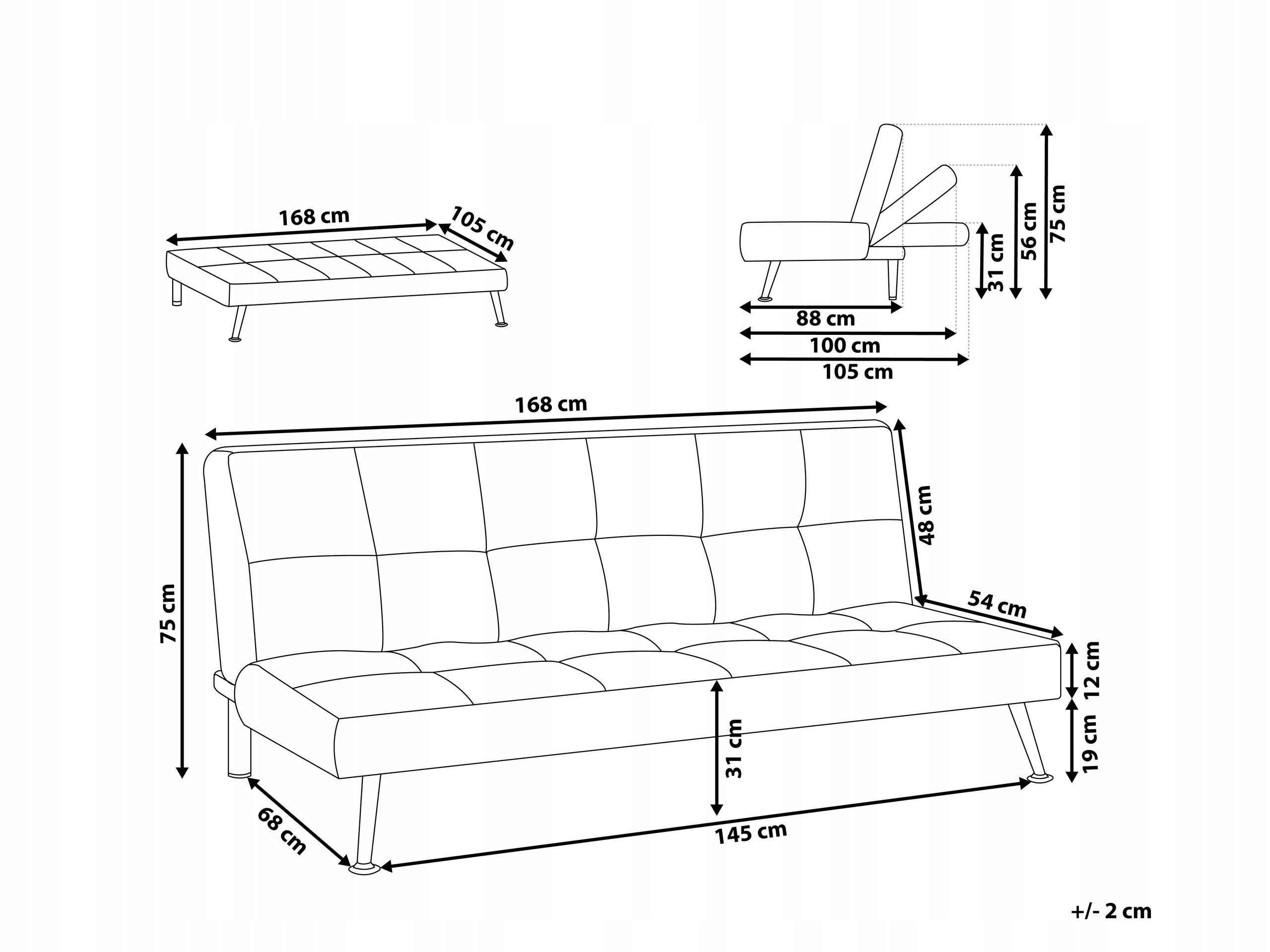 168 cm
105 cm

31 cm
56 cm
75 cm
88 cm
100 cm
105 cm

168 cm
48 cm
54 cm
75 cm
12 cm
19 cm
31 cm
68 cm
145 cm

+/- 2 cm