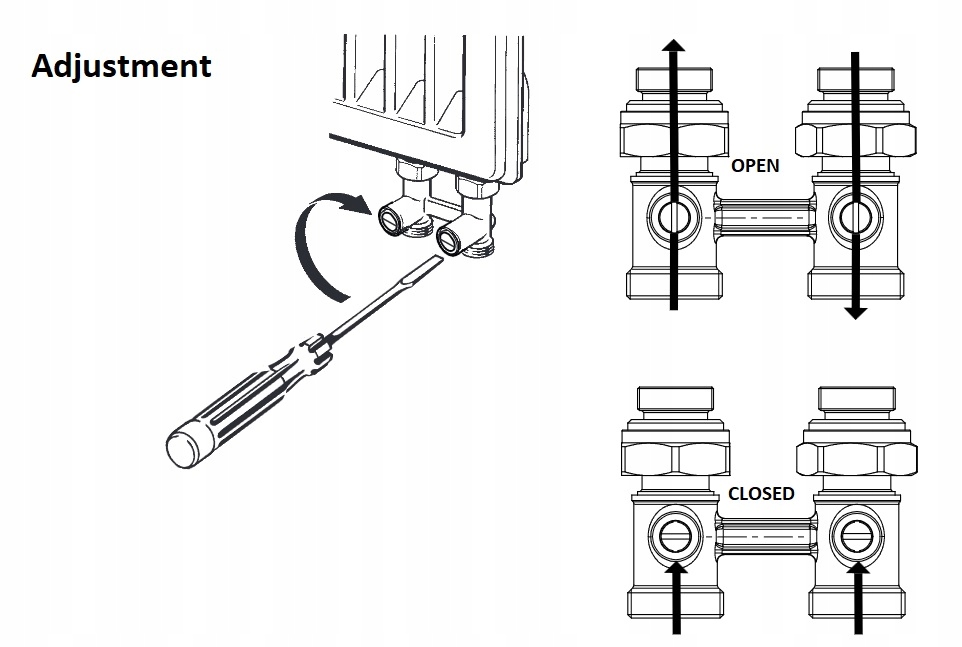 Adjustment

OPEN

CLOSED