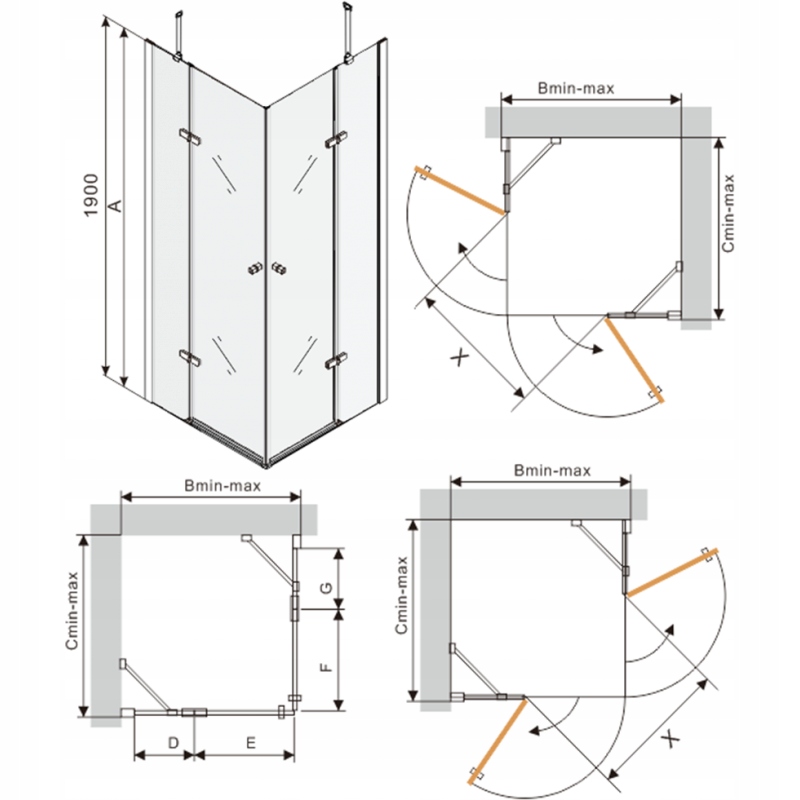 1900
A
Bmin-max
Cmin-max
X
Bmin-max
Cmin-max
G
F
D
E
Bmin-max
Cmin-max
X