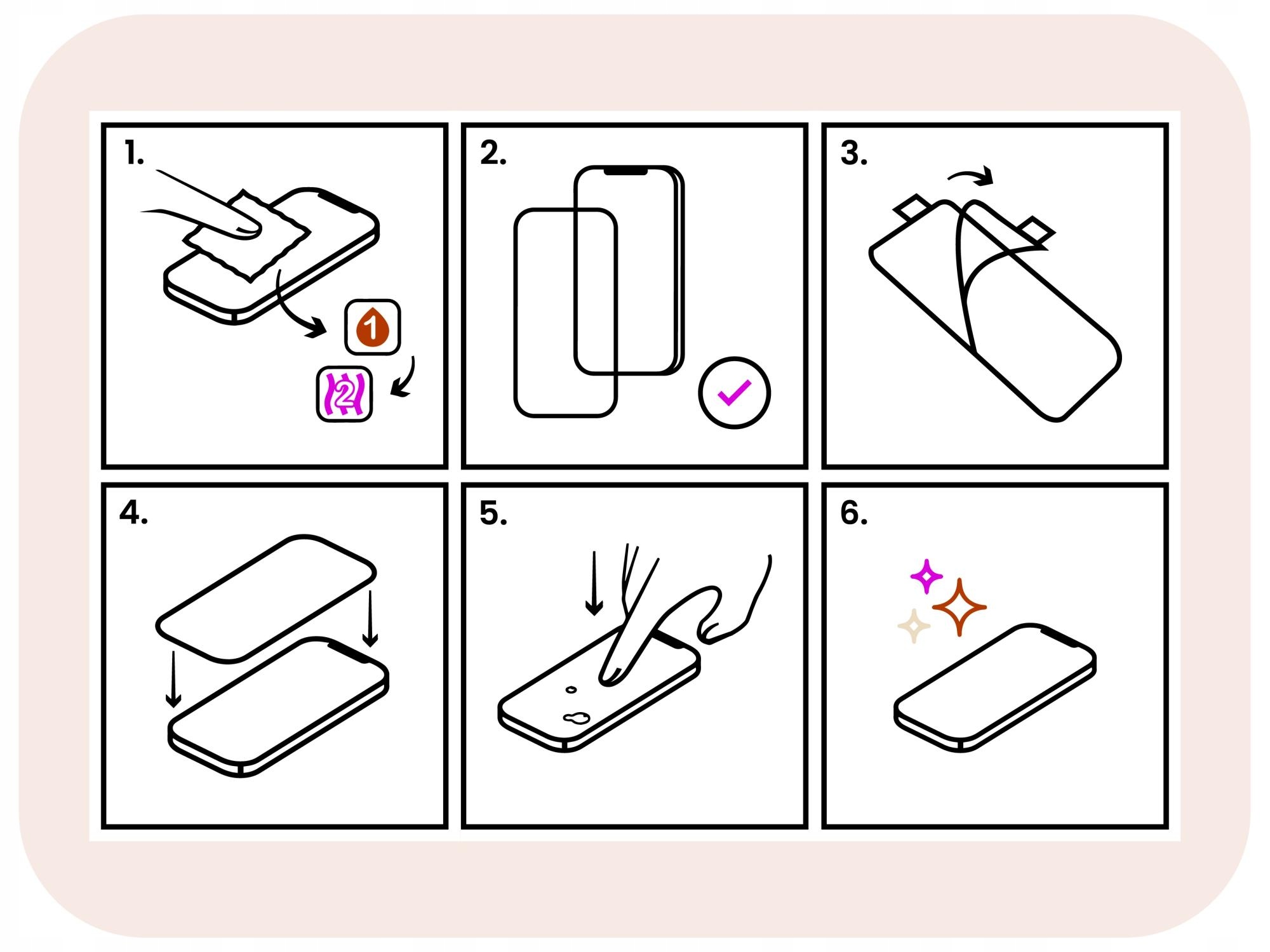 1.

1

2

2.

3.

4.

5.

6.