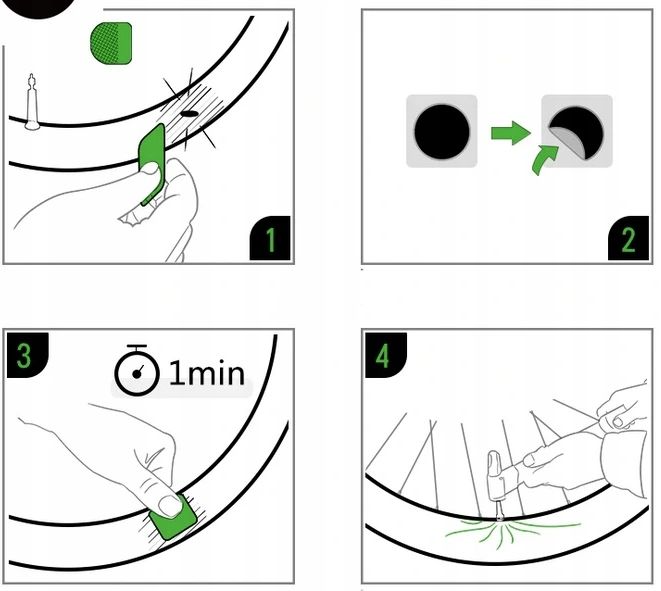 1

2

3

1min

4