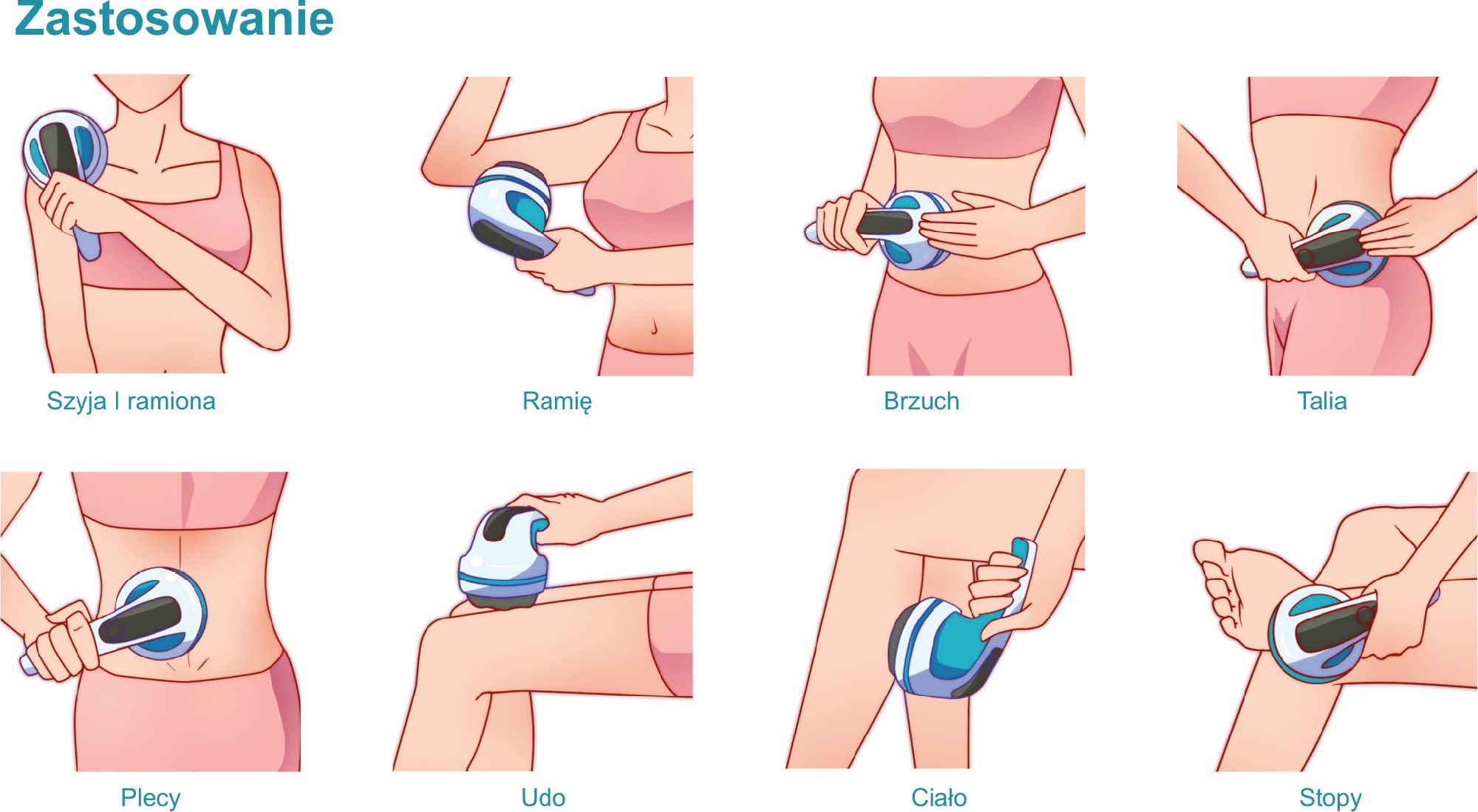 Zastosowanie

Szyja I ramiona

Ramię

Brzuch

Talia

Plecy

Udo

Ciało

Stopy