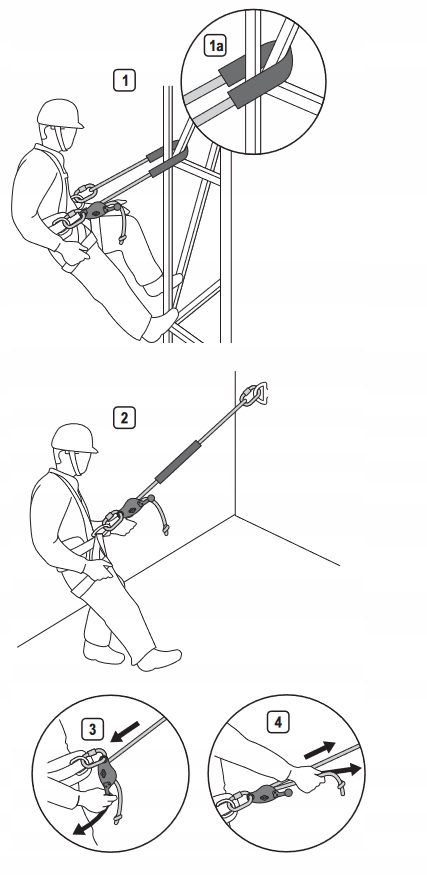 1

1a

2

3

4