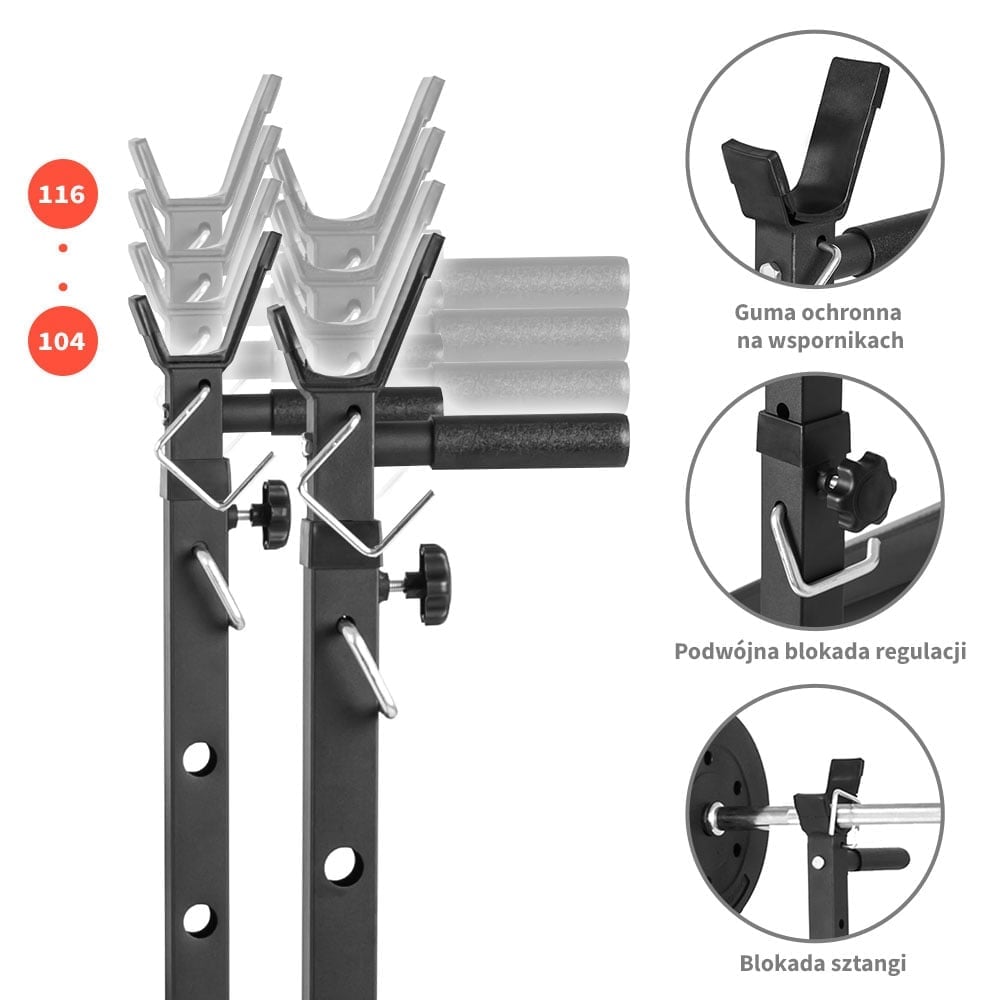 116

104

Guma ochronna na wspornikach

Podwójna blokada regulacji

Blokada sztangi