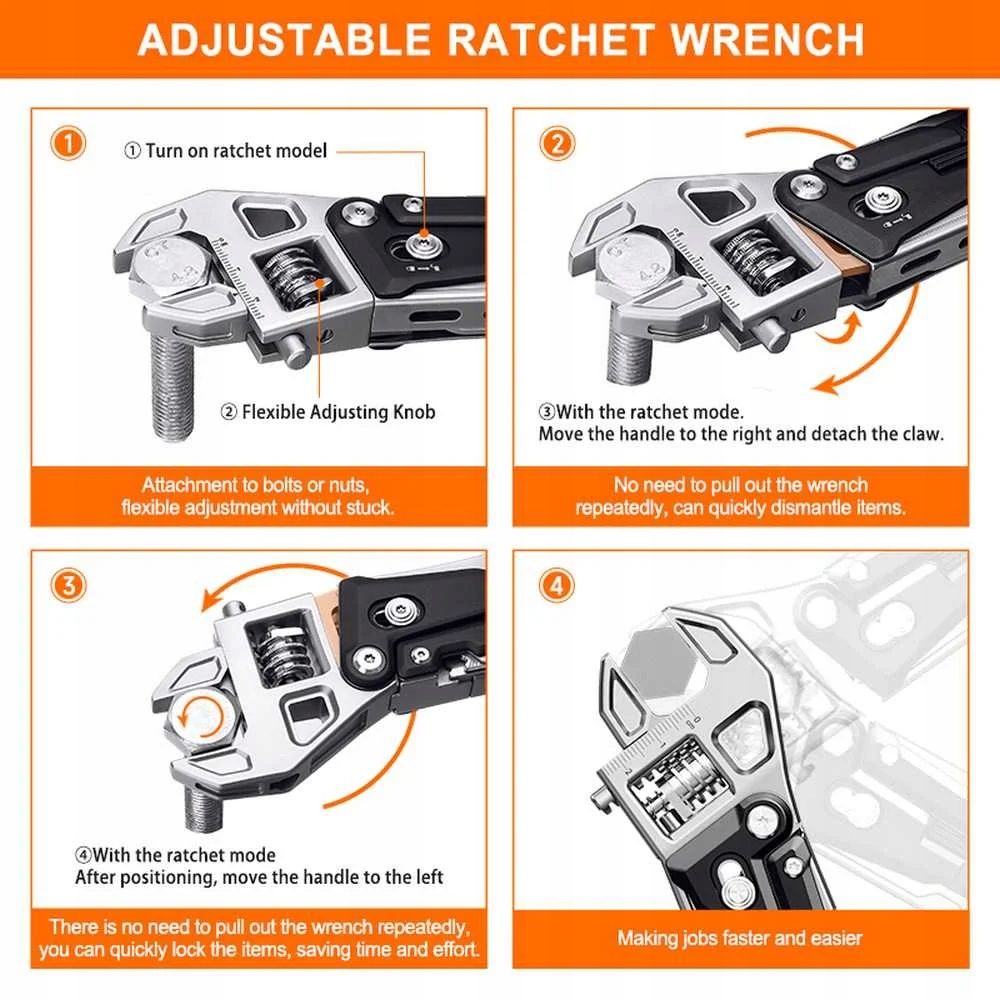 ADJUSTABLE RATCHET WRENCH

1

① Turn on ratchet model

② Flexible Adjusting Knob

Attachment to bolts or nuts, flexible adjustment without stuck.

2

③With the ratchet mode.
Move the handle to the right and detach the claw.

No need to pull out the wrench repeatedly, can quickly dismantle items.

3

④With the ratchet mode
After positioning, move the handle to the left

There is no need to pull out the wrench repeatedly, you can quickly lock the items, saving time and effort.

4

Making jobs faster and easier