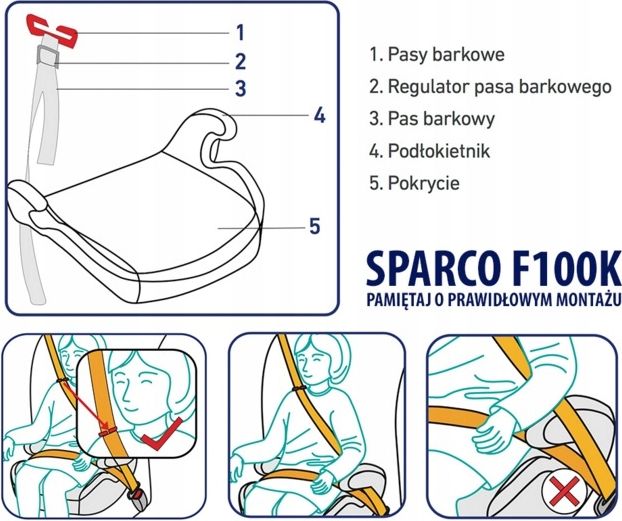 1
2
3
4
5

1. Pasy barkowe
2. Regulator pasa barkowego
3. Pas barkowy
4. Podłokietnik
5. Pokrycie

SPARCO F100K
PAMIĘTAJ O PRAWIDŁOWYM MONTAŻU