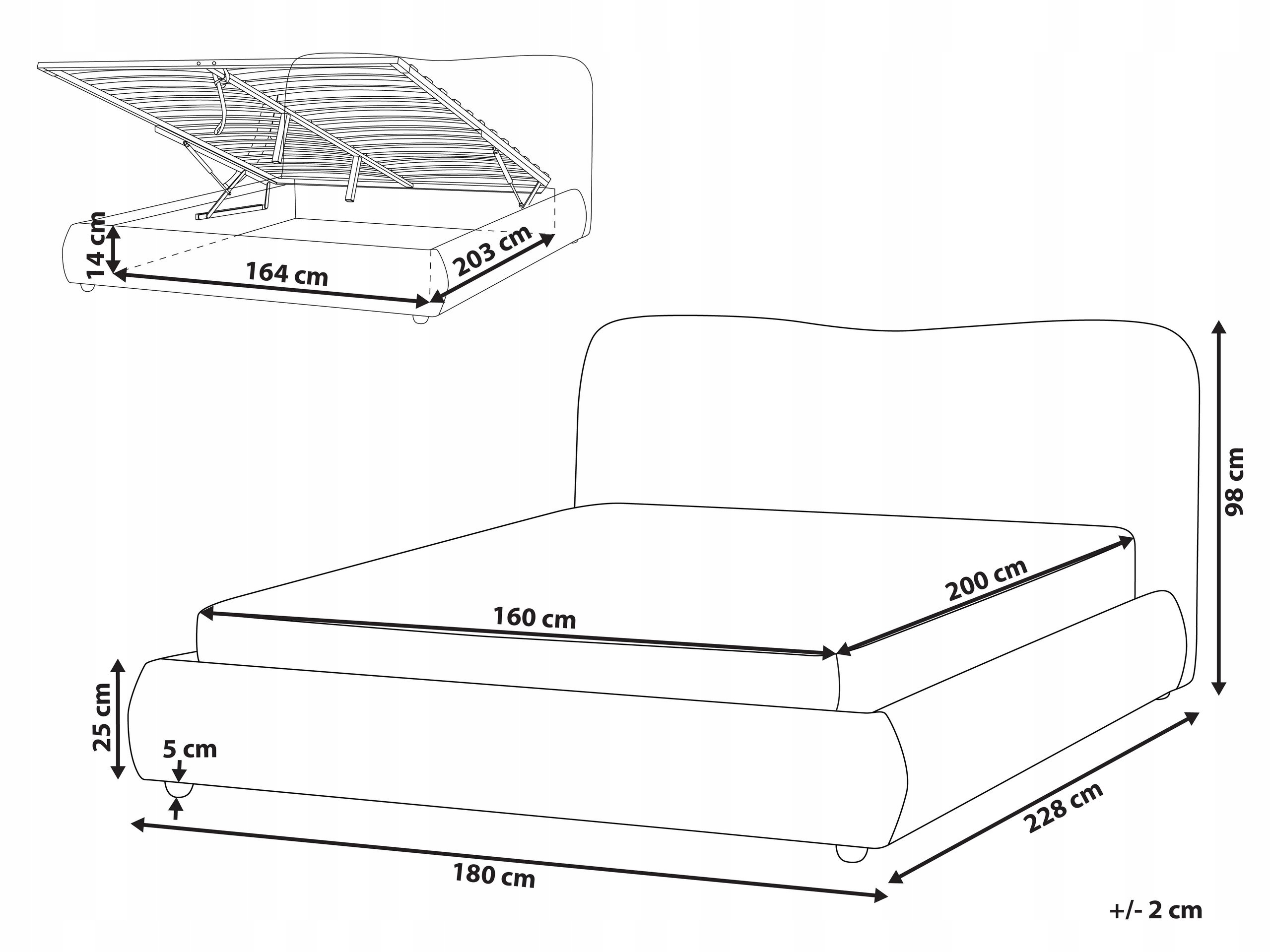 14 cm
164 cm
203 cm
98 cm
200 cm
160 cm
25 cm
5 cm
228 cm
180 cm
+/- 2 cm