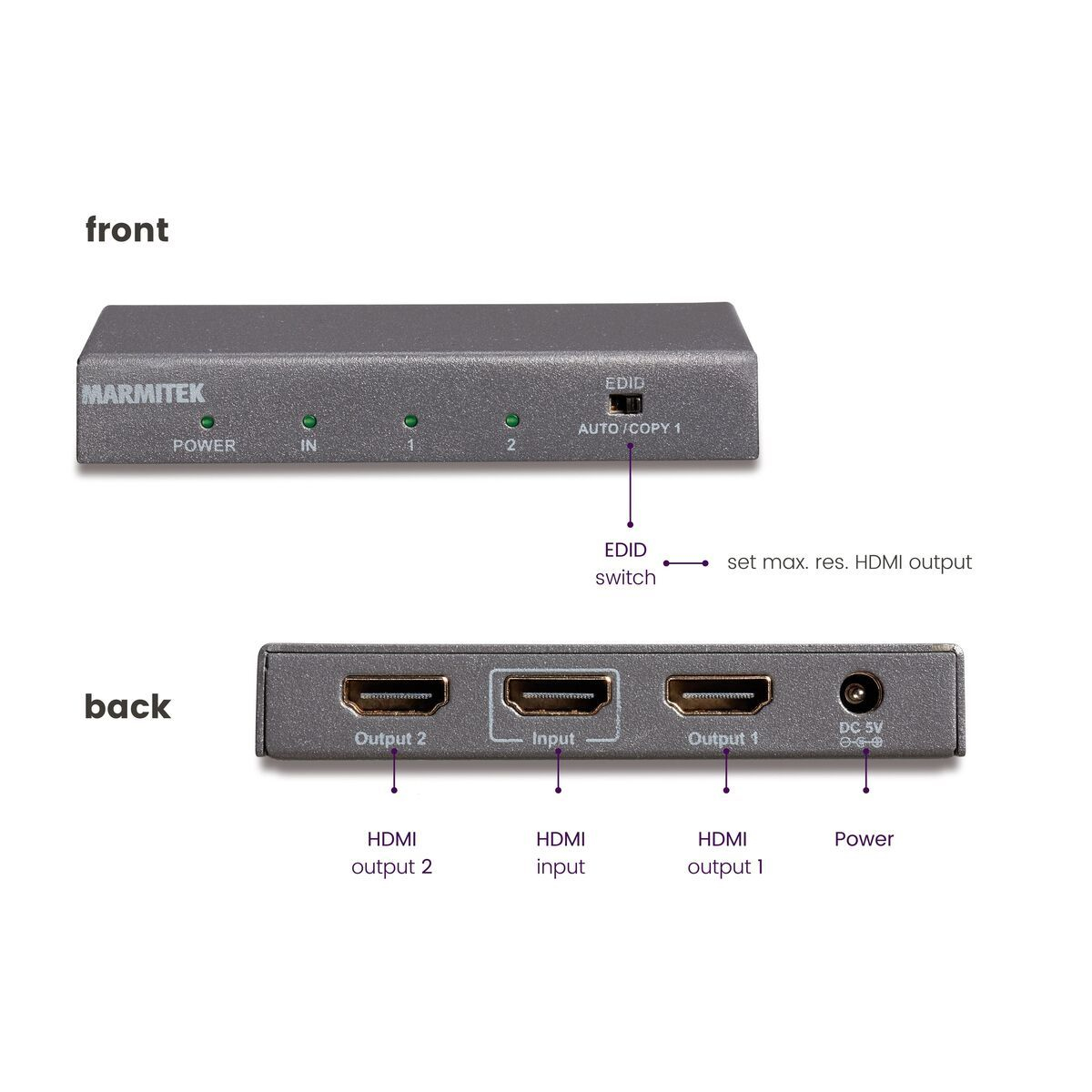 front

MARMITEK

POWER IN 1 2

EDID
AUTO / COPY 1

EDID switch

set max. res. HDMI output

back

Output 2 Input Output 1 DC 5V

HDMI output 2

HDMI input

HDMI output 1

Power