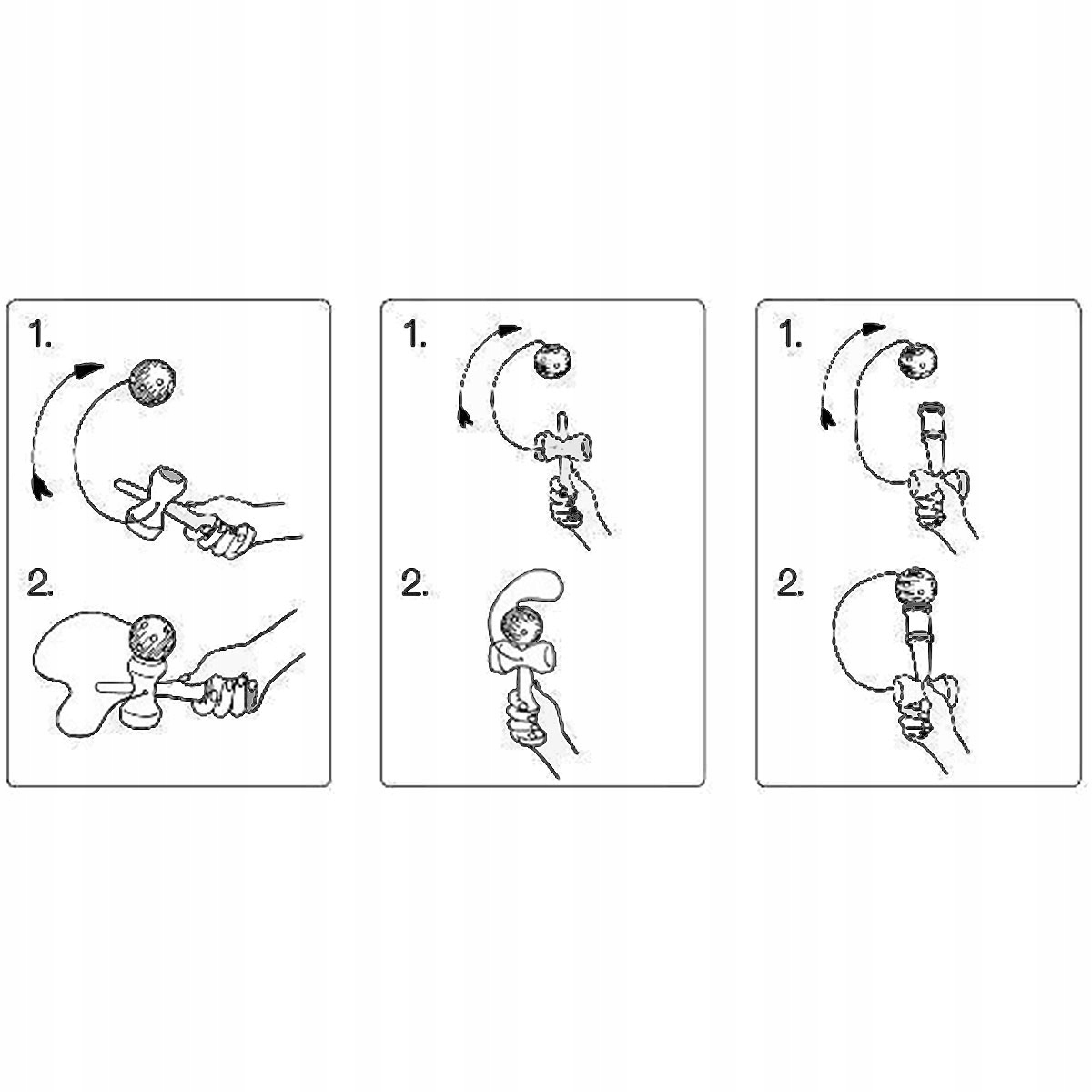 1.

2.

1.

2.

1.

2.