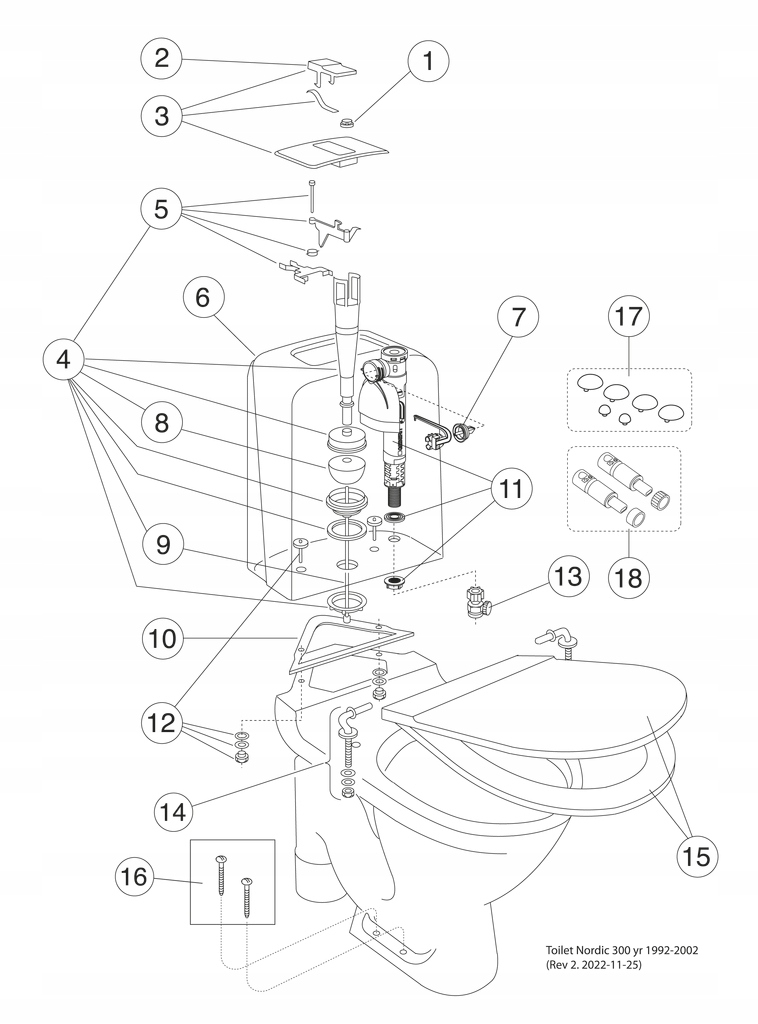 2
1
3
5
6
7
17
4
8
11
9
18
13
10
12
14
15
16
Toilet Nordic 300 yr 1992-2002
(Rev 2. 2022-11-25)