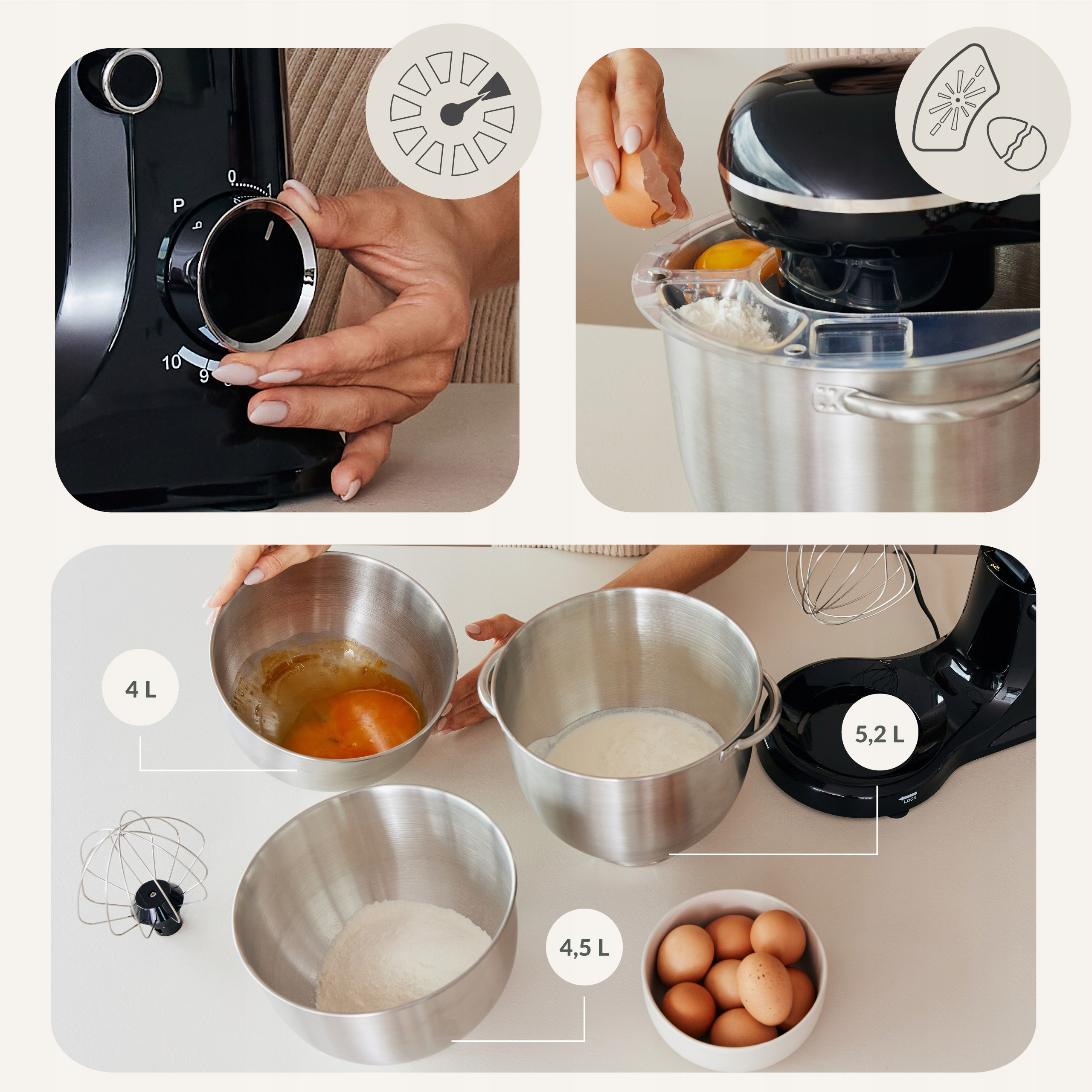 0
1
P
10
9
4 L
5,2 L
LOCK
4,5 L