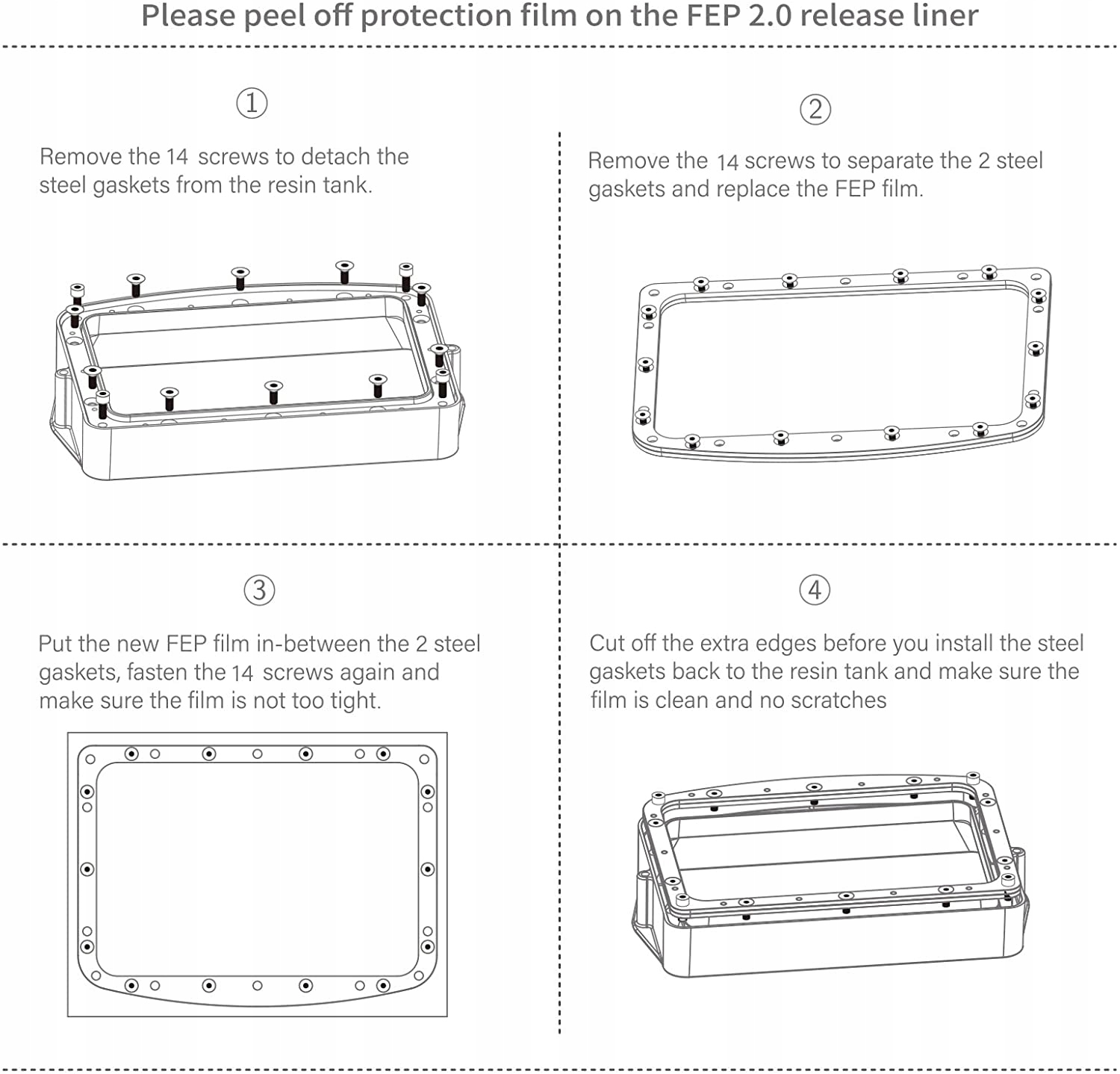 Please peel off protection film on the FEP 2.0 release liner

①

Remove the 14 screws to detach the steel gaskets from the resin tank.

②

Remove the 14 screws to separate the 2 steel gaskets and replace the FEP film.

③

Put the new FEP film in-between the 2 steel gaskets, fasten the 14 screws again and make sure the film is not too tight.

④

Cut off the extra edges before you install the steel gaskets back to the resin tank and make sure the film is clean and no scratches