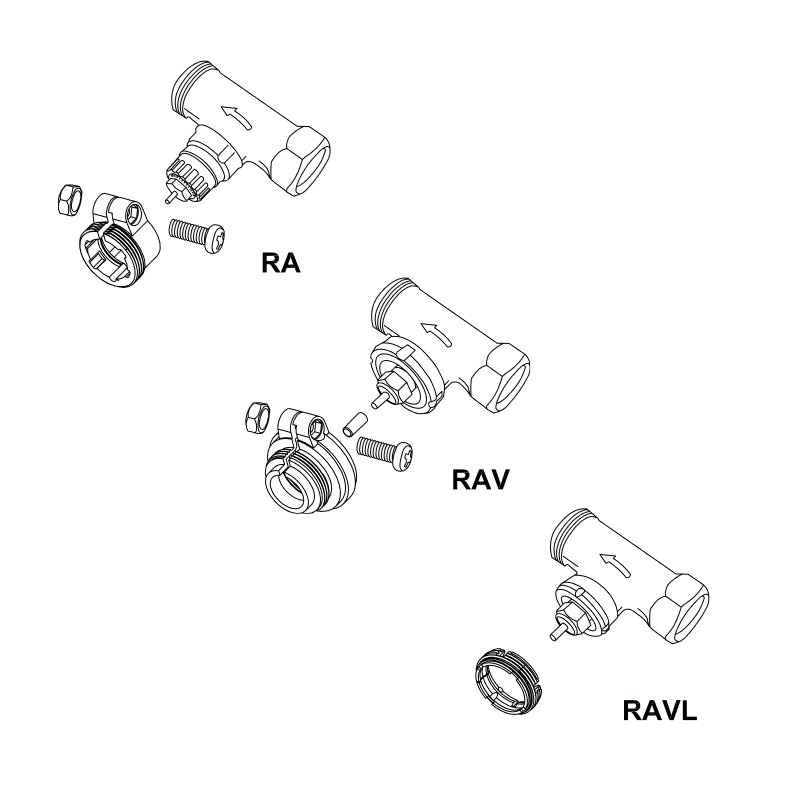 RA

RAV

RAVL