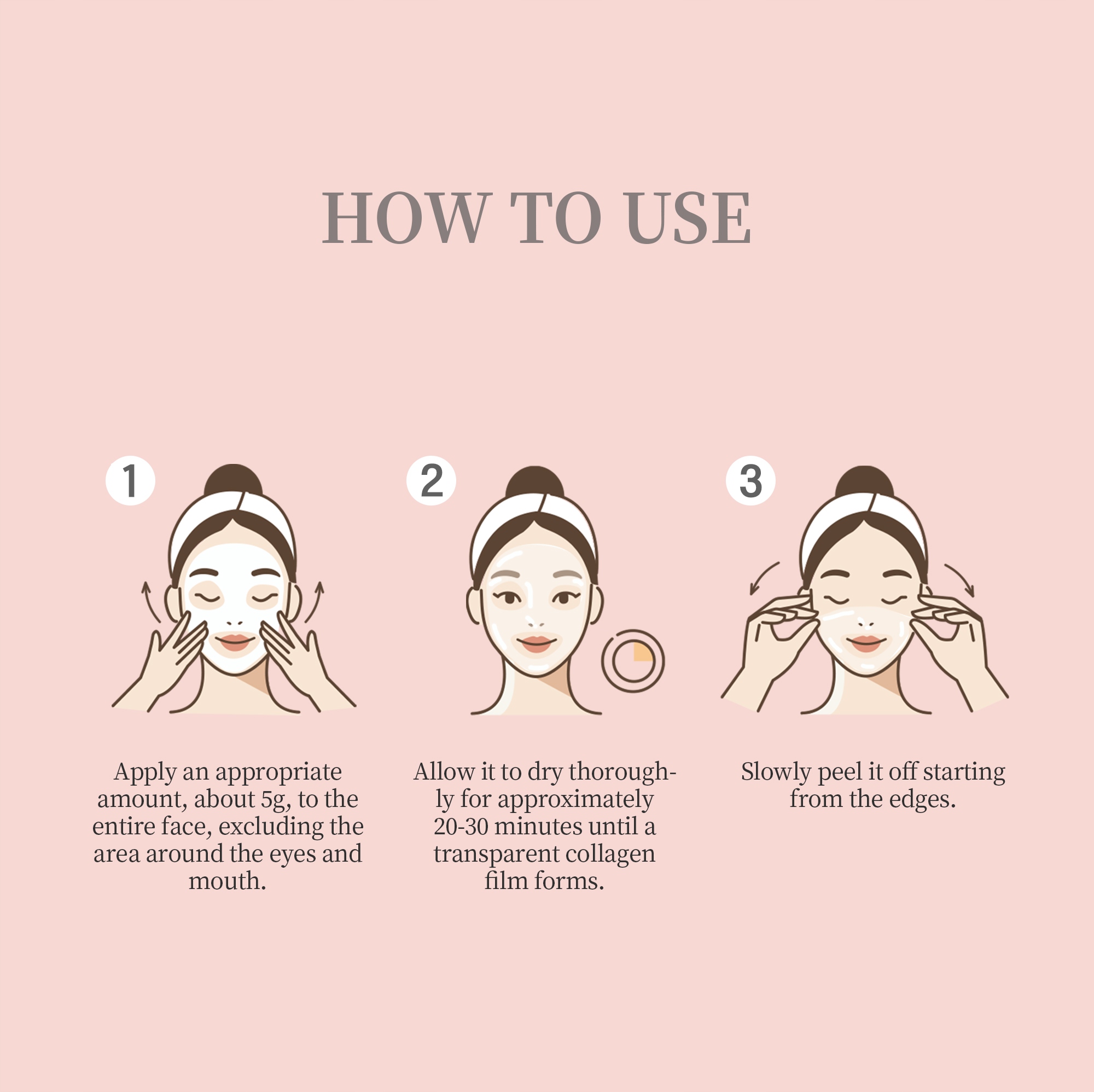 HOW TO USE

1

Apply an appropriate amount, about 5g, to the entire face, excluding the area around the eyes and mouth.

2

Allow it to dry thoroughly for approximately 20-30 minutes until a transparent collagen film forms.

3

Slowly peel it off starting from the edges.