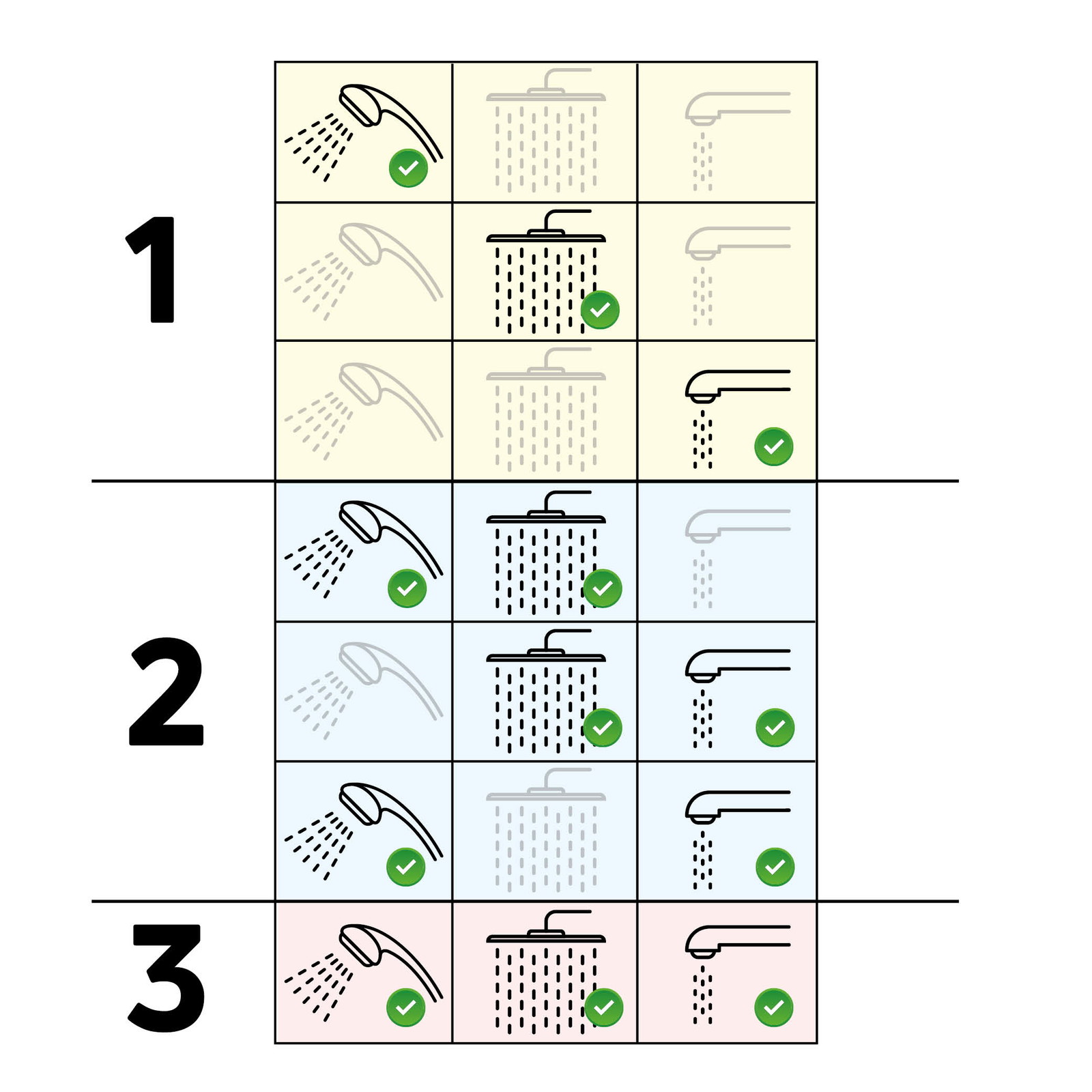 1

2

3