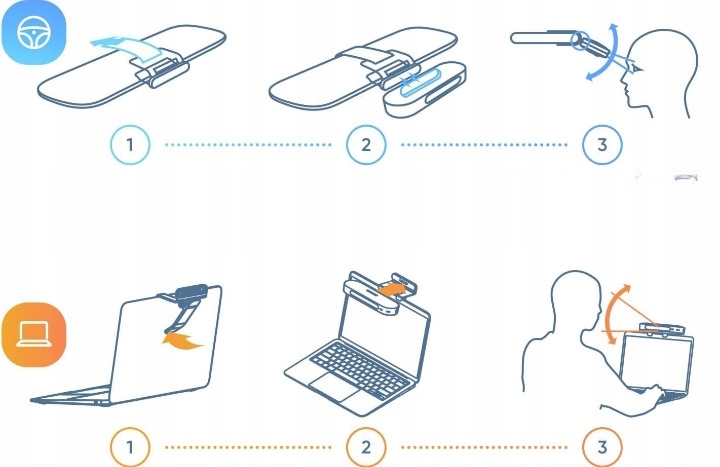 1
2
3
1
2
3