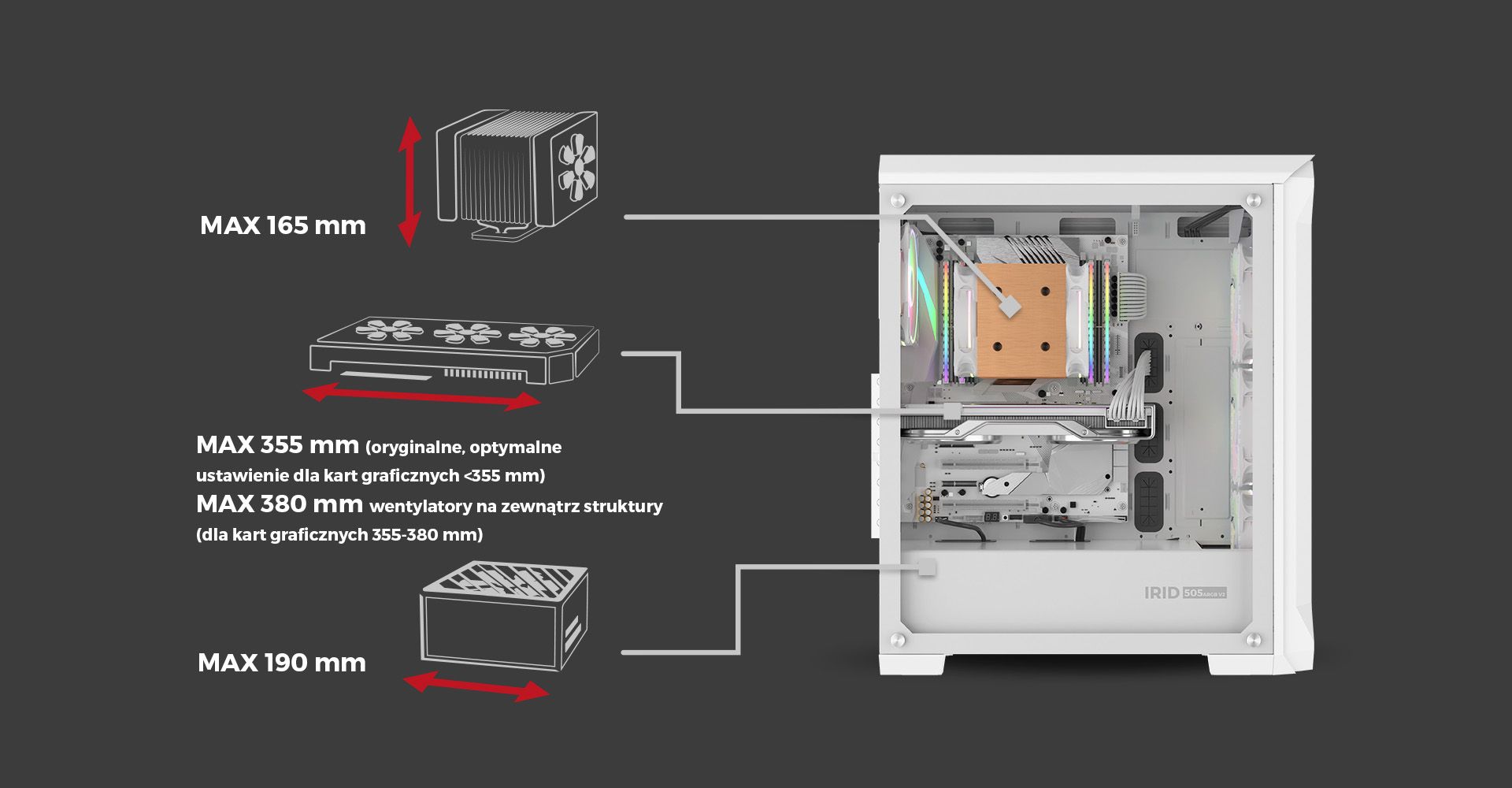 MAX 165 mm

MAX 355 mm (oryginalne, optymalne ustawienie dla kart graficznych <355 mm)
MAX 380 mm wentylatory na zewnątrz struktury (dla kart graficznych 355-380 mm)

MAX 190 mm

IRID 505 ARGB V2