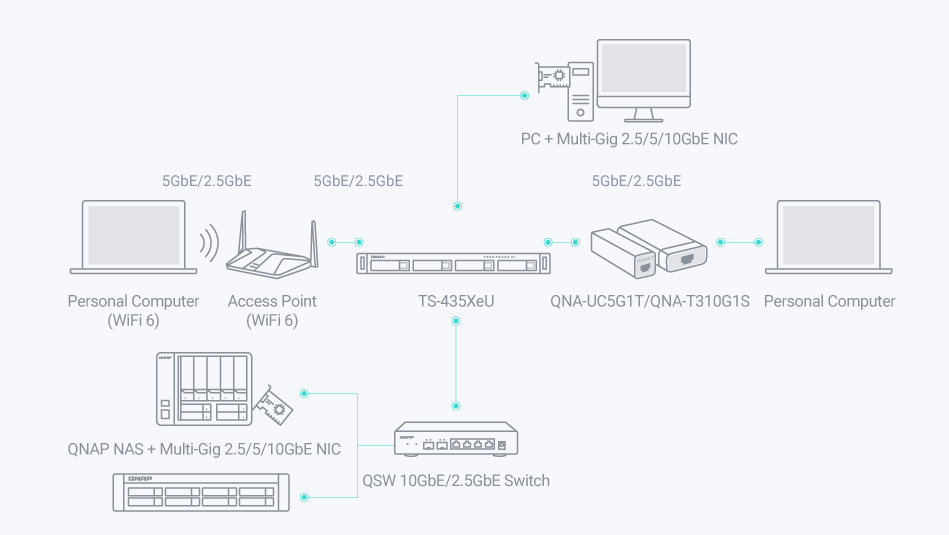 PC + Multi-Gig 2.5/5/10GbE NIC

5GbE/2.5GbE

5GbE/2.5GbE

5GbE/2.5GbE

Personal Computer (WiFi 6)

Access Point (WiFi 6)

TS-435XeU

QNA-UC5G1T/QNA-T310G1S

Personal Computer

QNAP NAS + Multi-Gig 2.5/5/10GbE NIC

QSW 10GbE/2.5GbE Switch