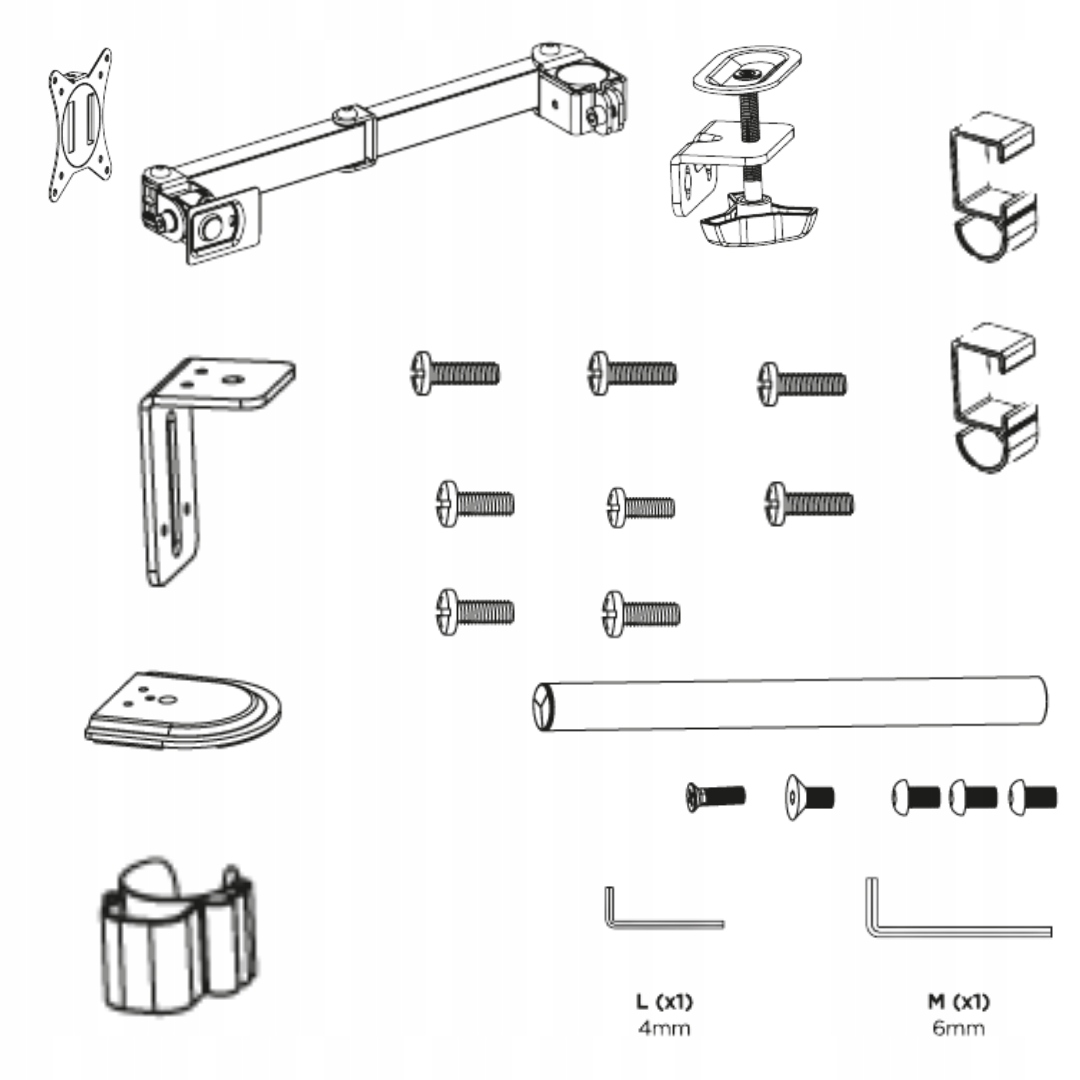 L (x1)
4mm

M (x1)
6mm