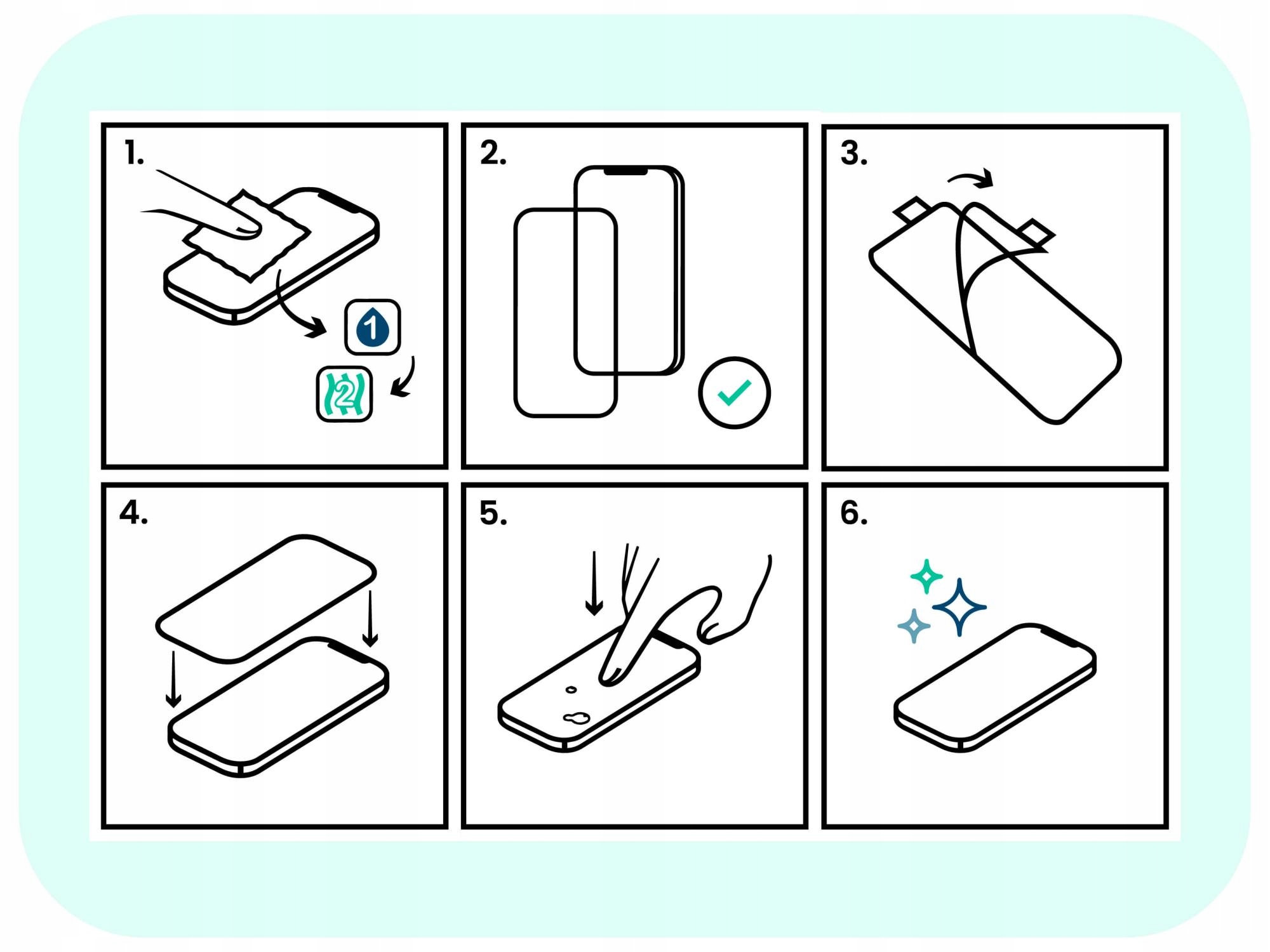 1.

1

2

2.

3.

4.

5.

6.