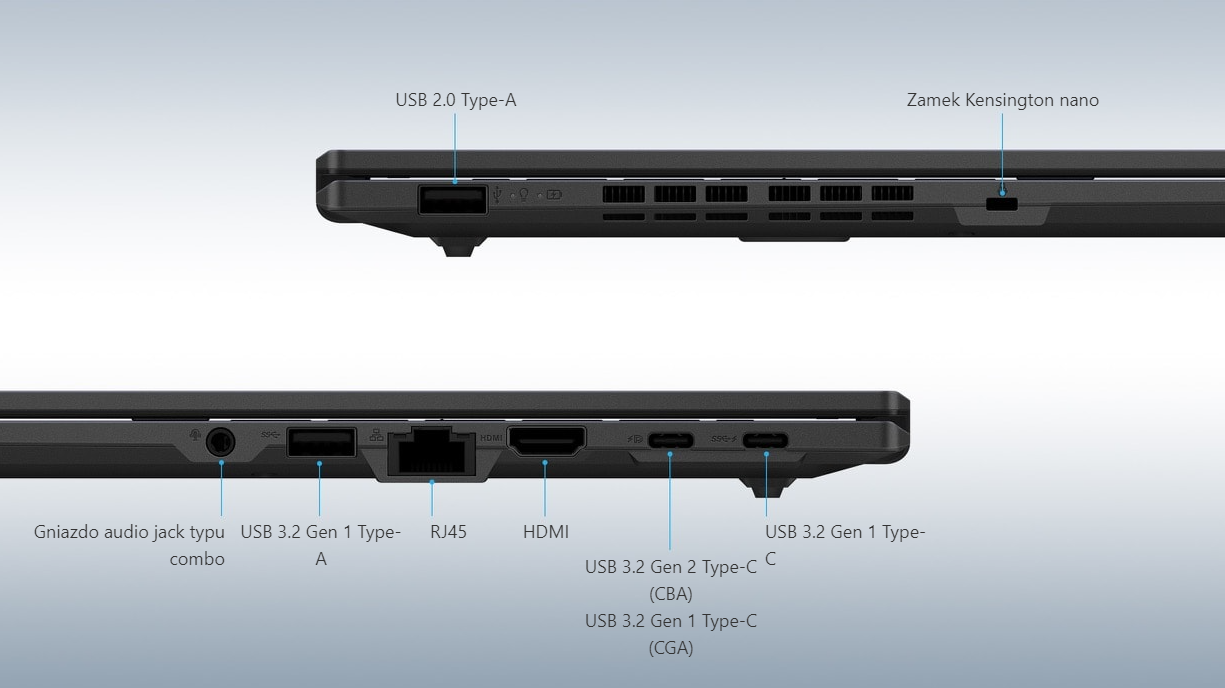 USB 2.0 Type-A

Zamek Kensington nano

HDMI

Gniazdo audio jack typu combo

USB 3.2 Gen 1 Type-A

RJ45

HDMI

USB 3.2 Gen 2 Type-C (CBA)
USB 3.2 Gen 1 Type-C (CGA)

USB 3.2 Gen 1 Type-C