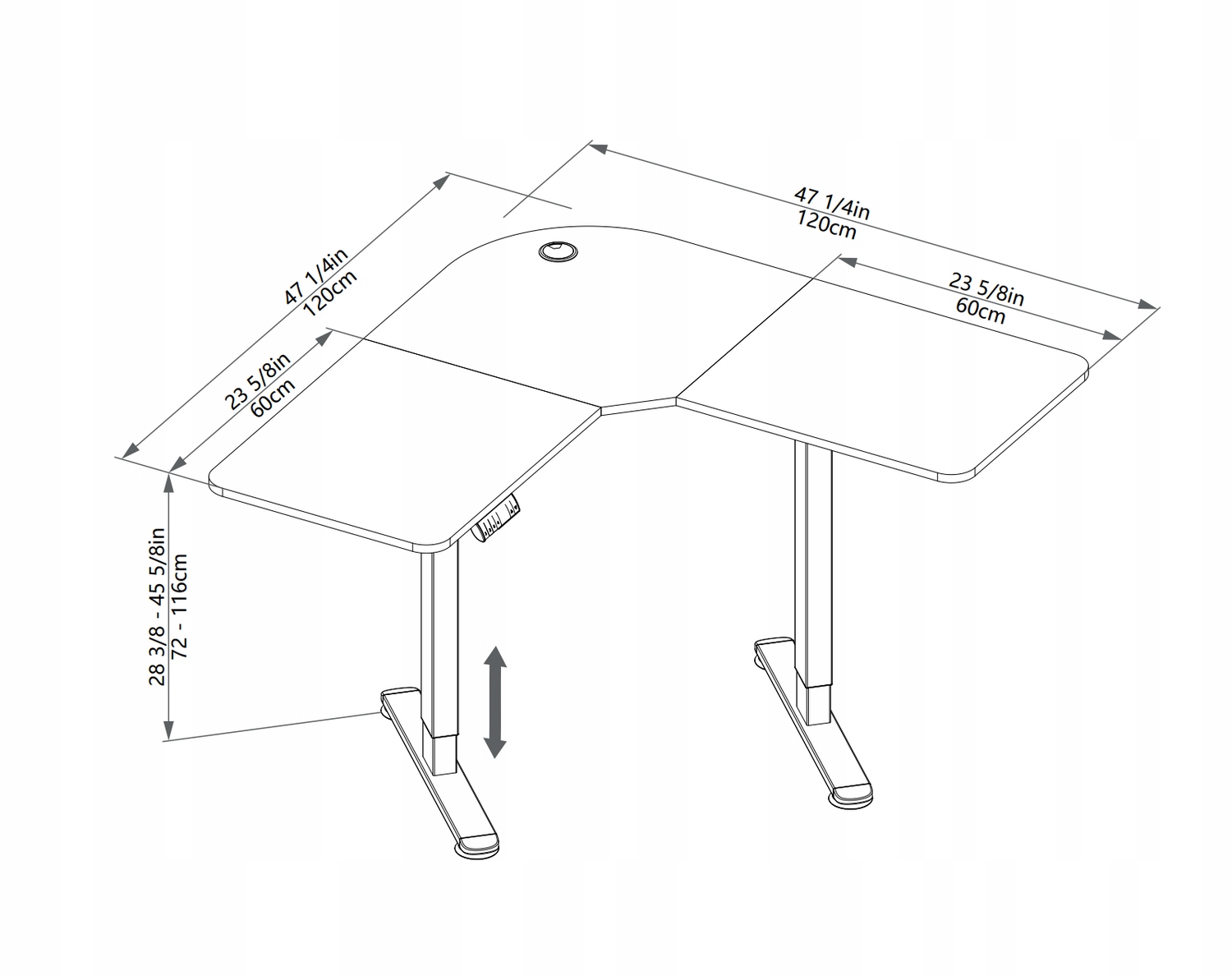 47 1/4in
120cm

47 1/4in
120cm

23 5/8in
60cm

23 5/8in
60cm

28 3/8 - 45 5/8in
72 - 116cm