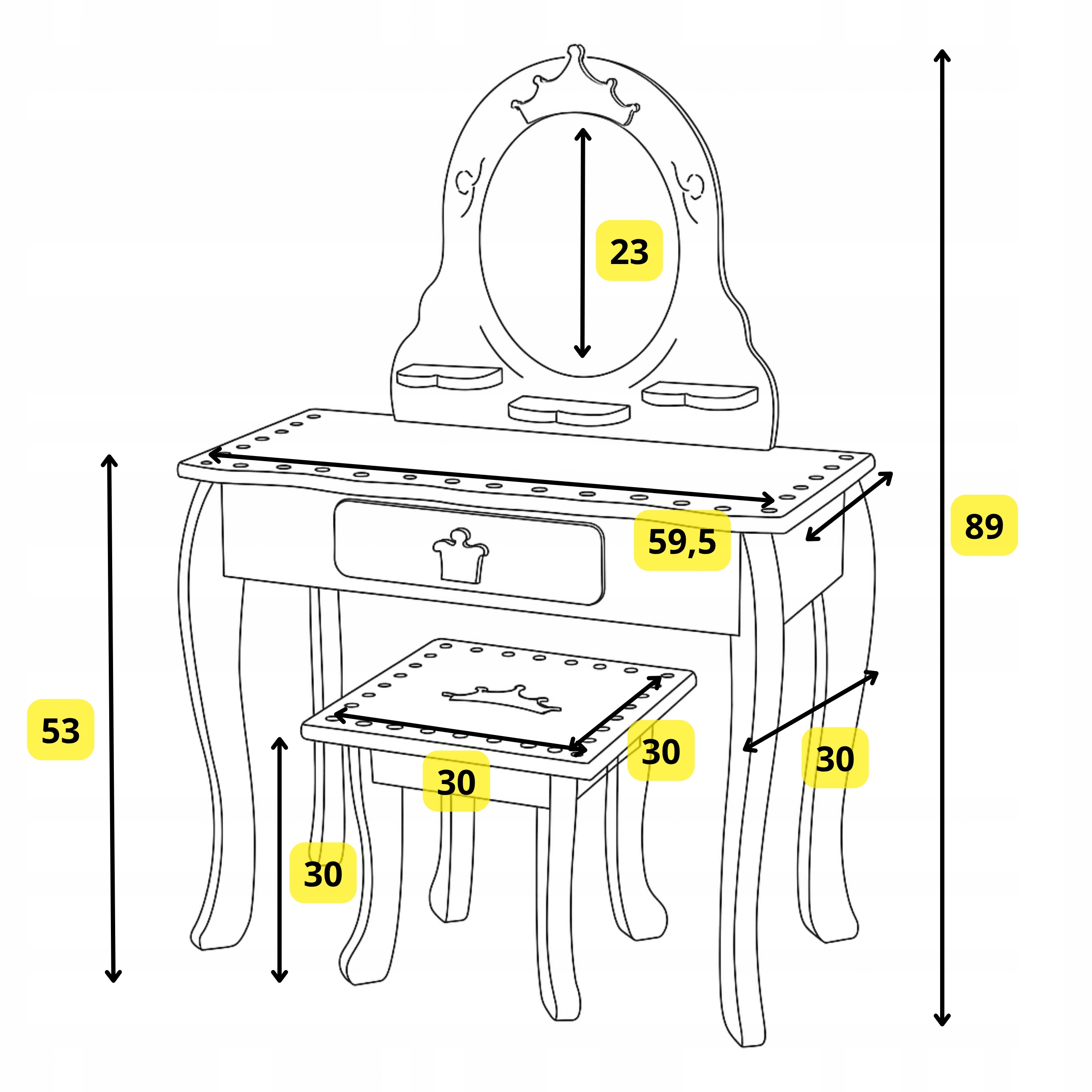 23

89

59,5

53

30

30

30

30