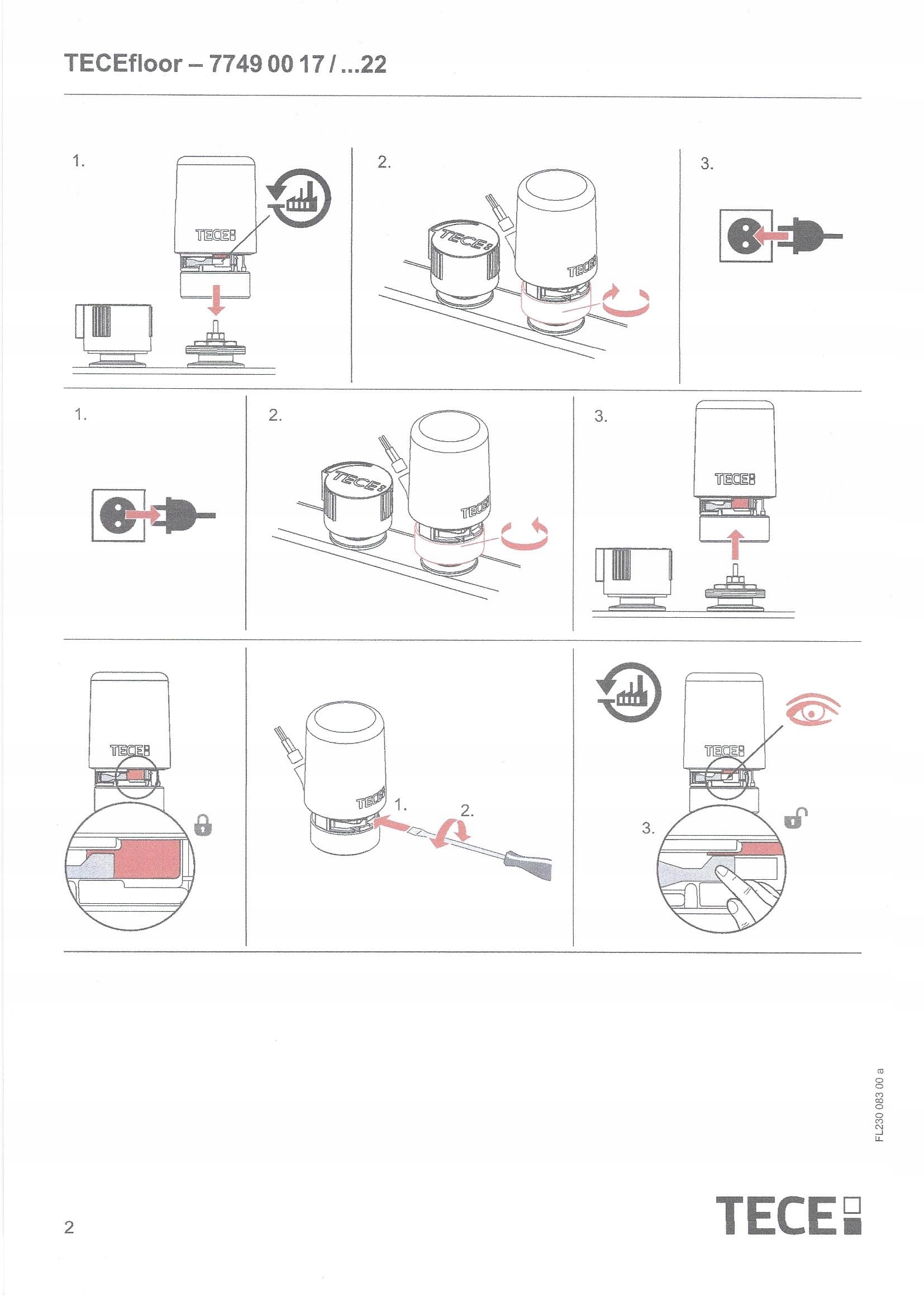 TECEfloor – 7749 00 17 / ...22

1.

TECE

2.

TECE

TECE

3.

1.

2.

TECE

TECE

3.

TECE

TECE

TECE

1.

2.

TECE

3.

FL230 083 00 a

2

TECE