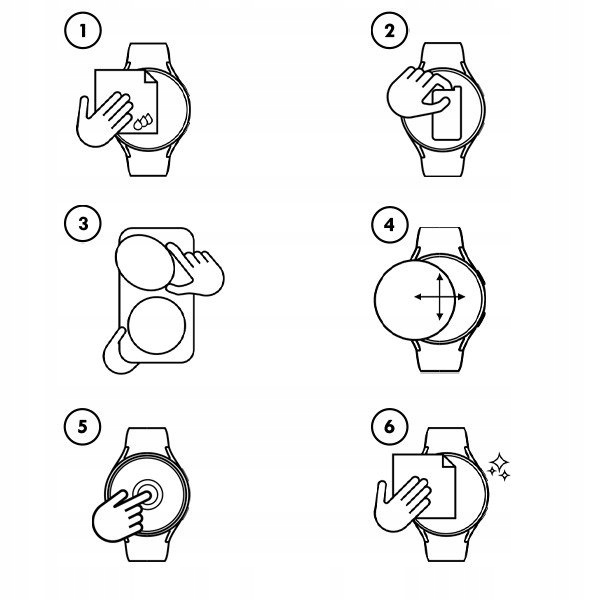 1

2

3

4

5

6