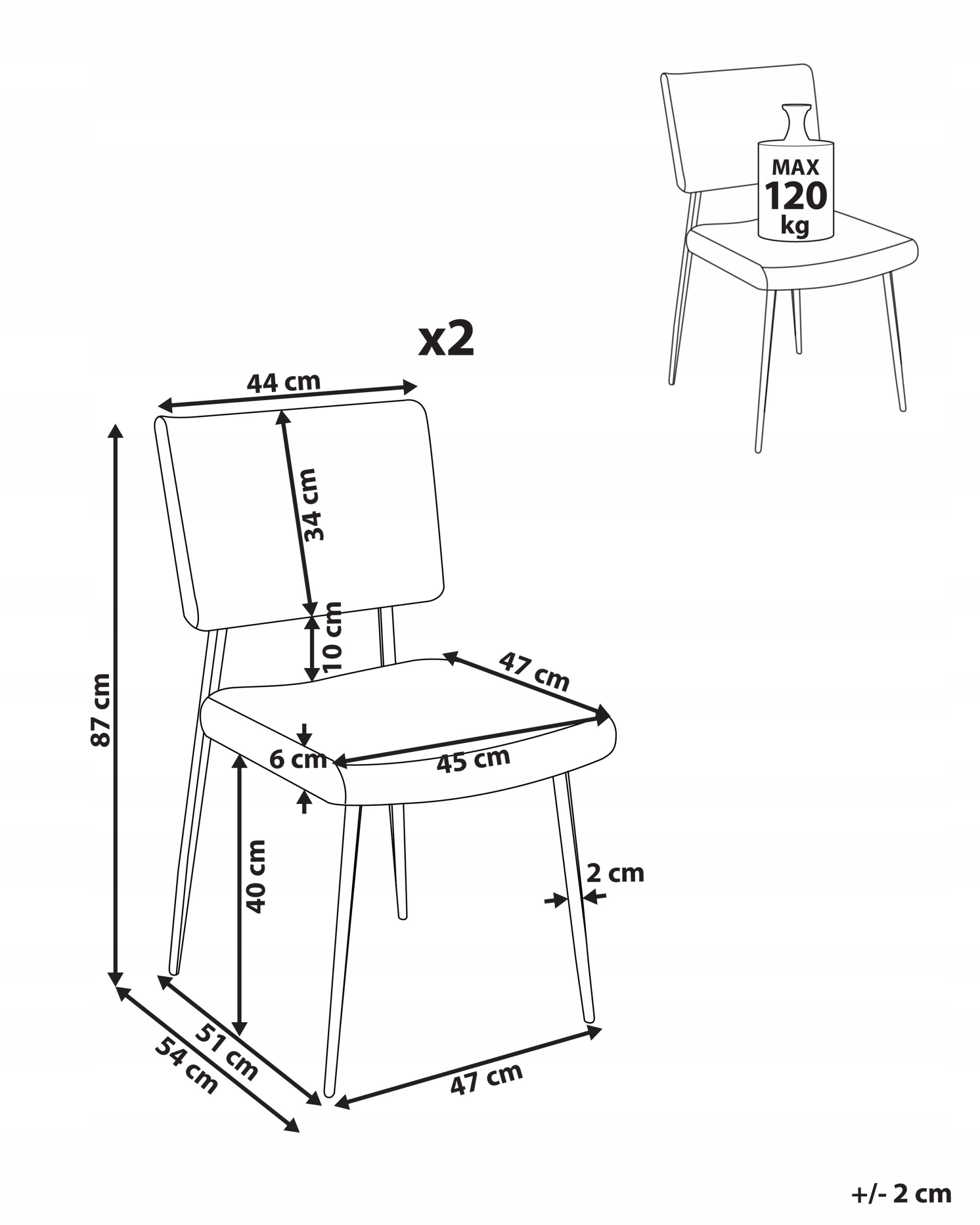 MAX
120
kg

x2

44 cm

34 cm

10 cm

47 cm

87 cm

6 cm

45 cm

40 cm

2 cm

51 cm

54 cm

47 cm

+/- 2 cm