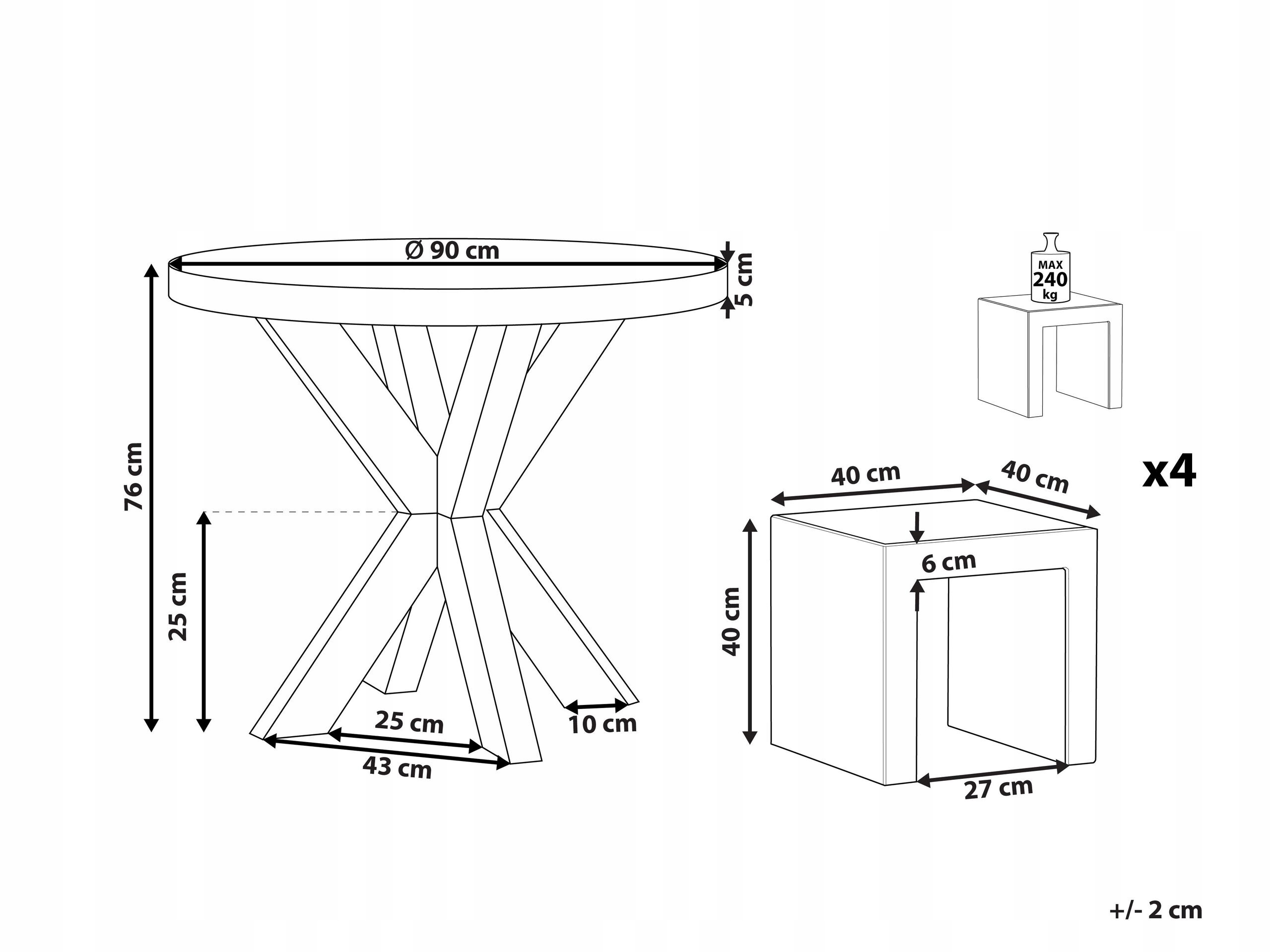 Ø 90 cm
5 cm
76 cm
25 cm
25 cm
43 cm
10 cm
MAX
240
kg
x4
40 cm
40 cm
40 cm
6 cm
27 cm
+/- 2 cm