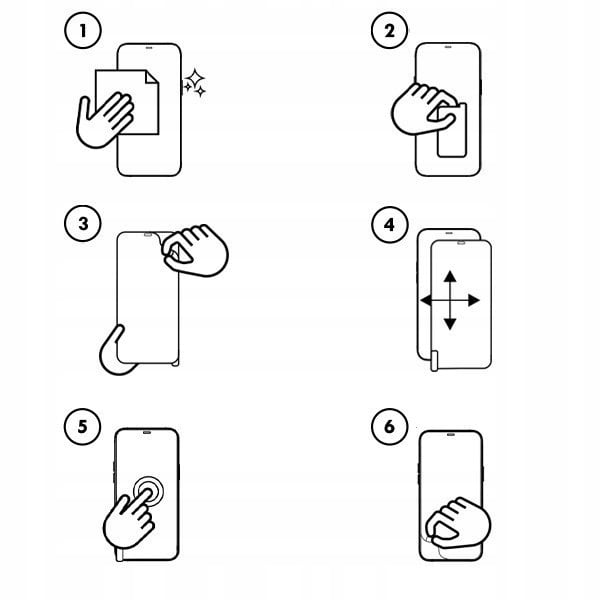 1

2

3

4

5

6