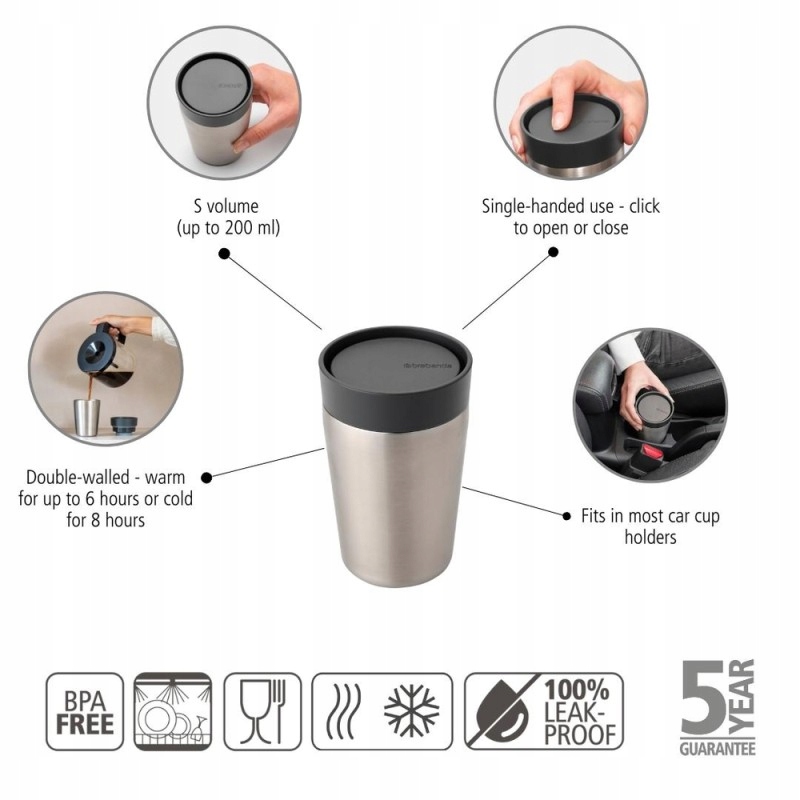 S volume
(up to 200 ml)

Single-handed use - click to open or close

brabantia

Double-walled - warm for up to 6 hours or cold for 8 hours

Fits in most car cup holders

BPA FREE

100% LEAK-PROOF

5 YEAR GUARANTEE