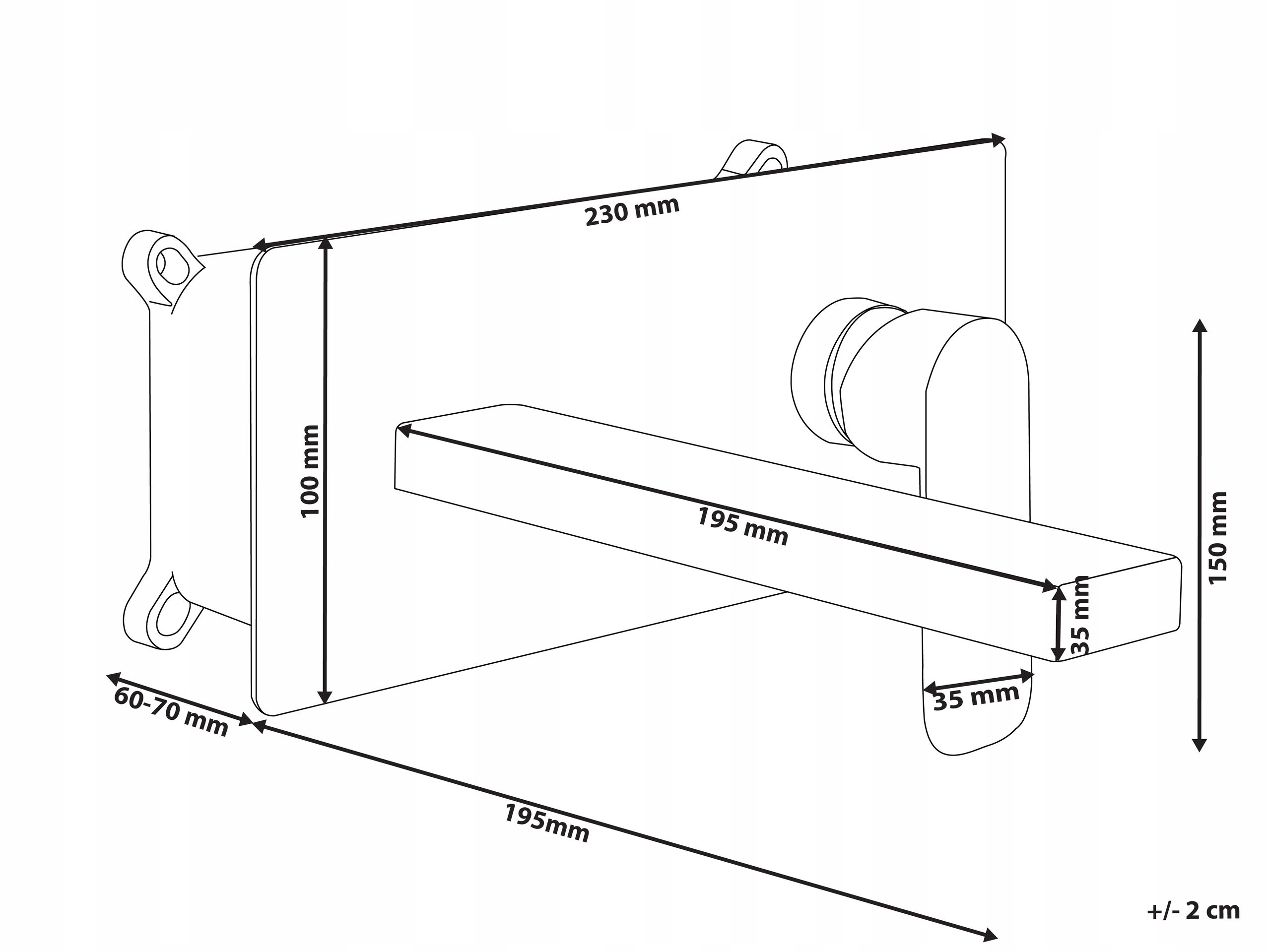 230 mm

100 mm

195 mm

150 mm

35 mm

35 mm

60-70 mm

195mm

+/- 2 cm