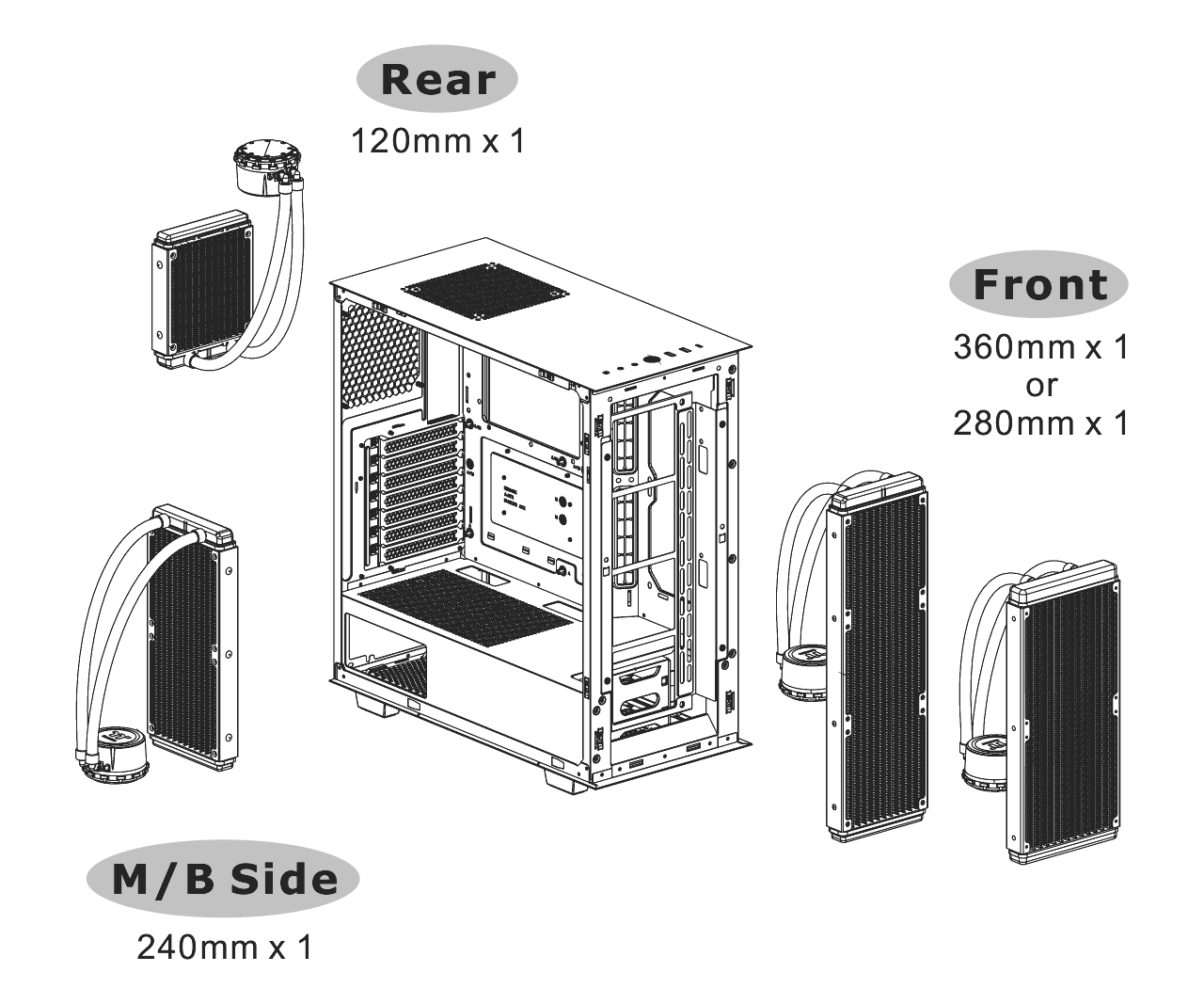 Rear
120mm x 1

Front
360mm x 1
or
280mm x 1

M/B Side
240mm x 1